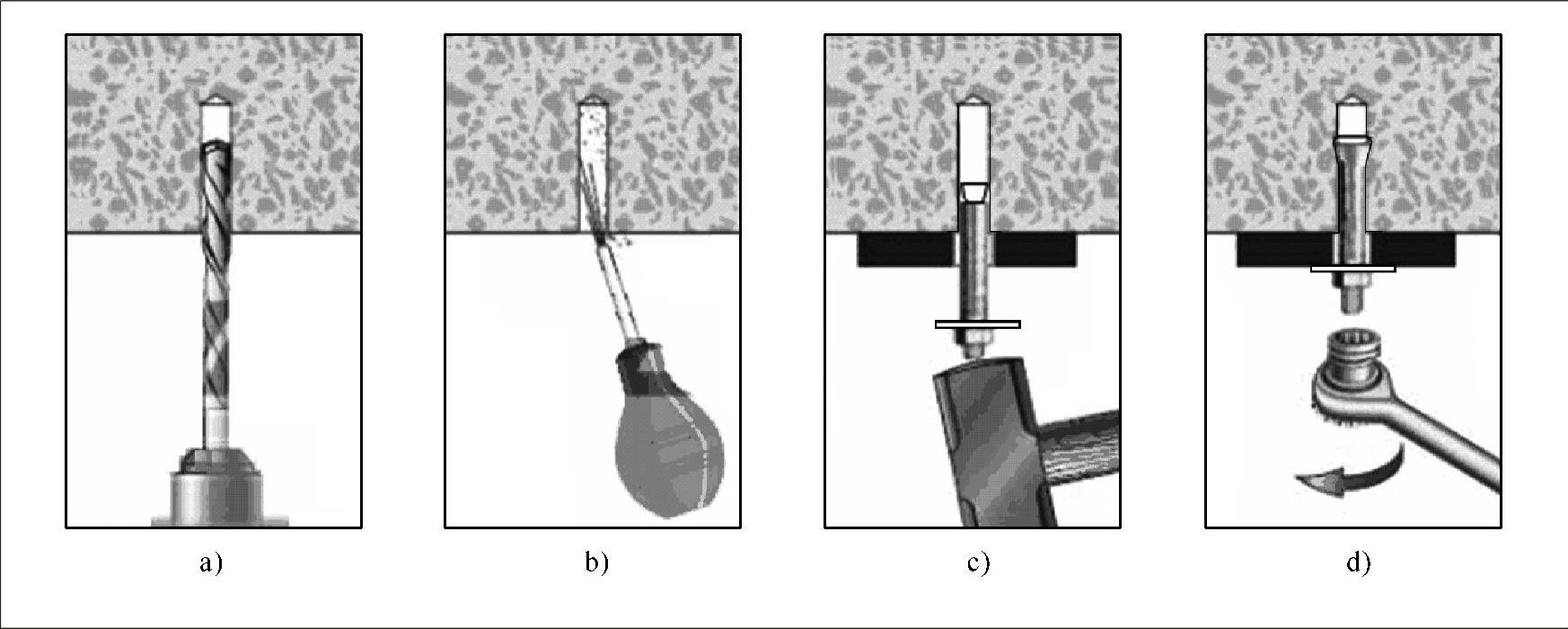 a)

b)

c)

d)