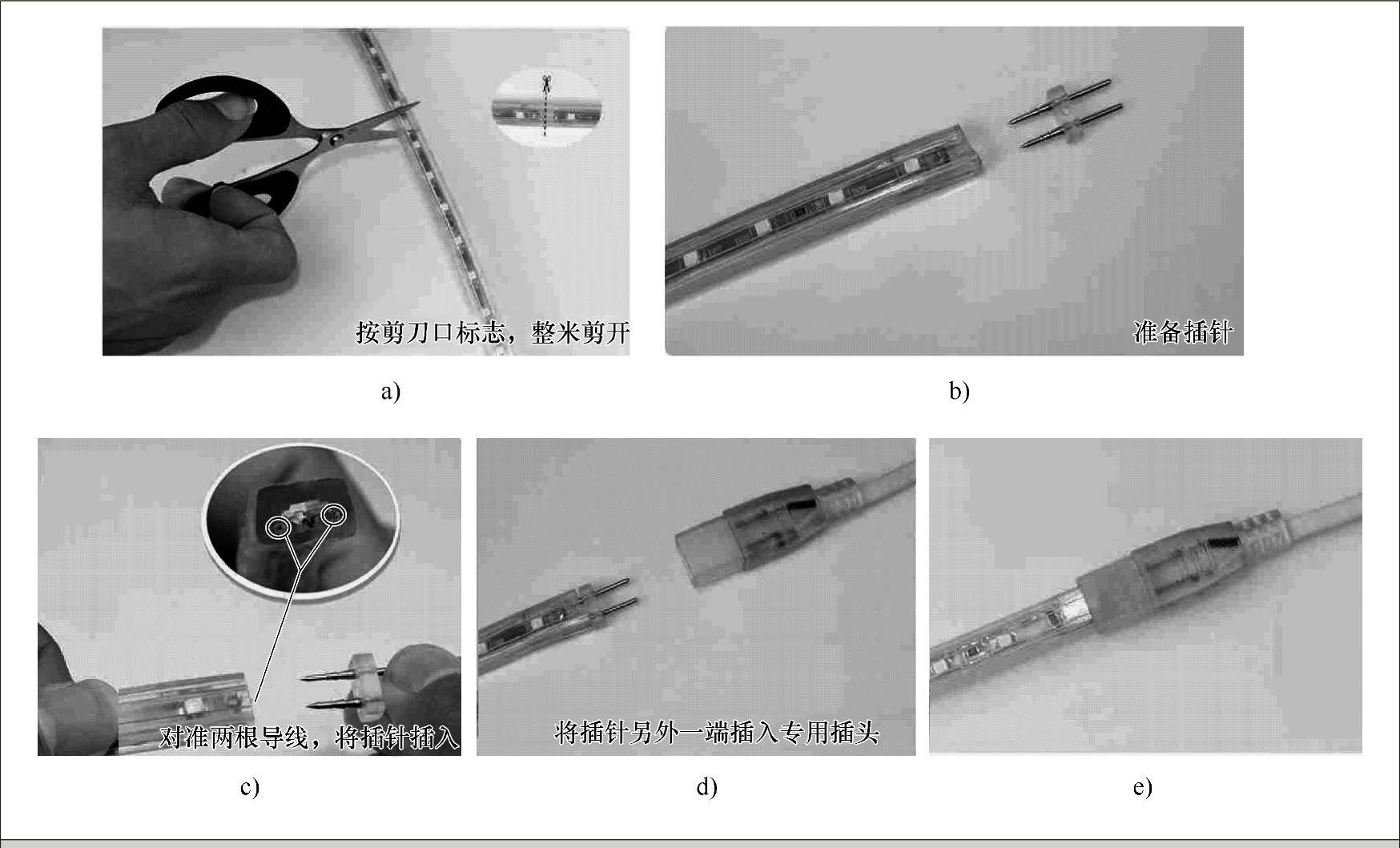 按剪刀口标志，整米剪开

a)

准备插针

b)

对准两根导线，将插针插入

c)

将插针另外一端插入专用插头

d)

e)