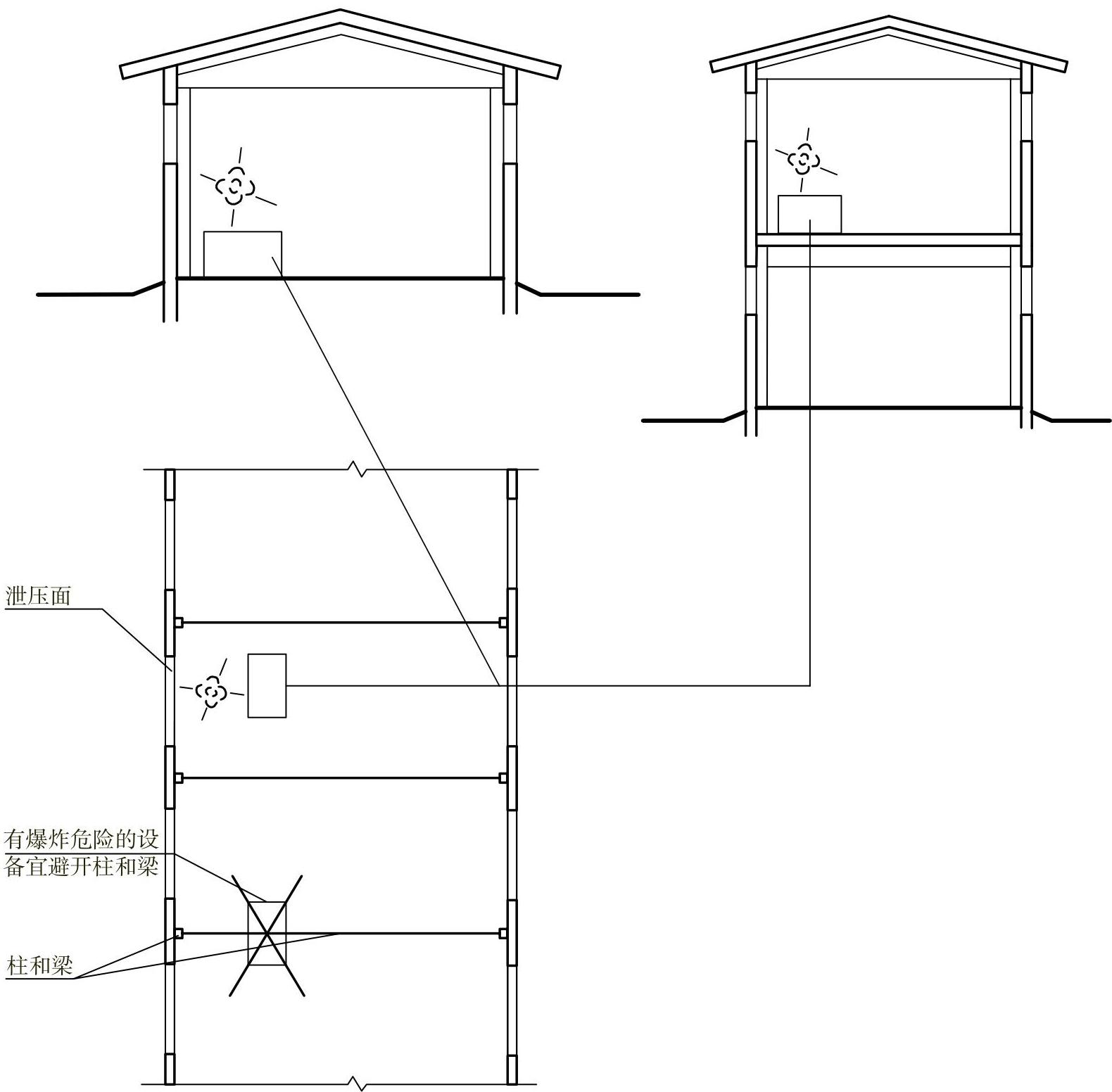 泄压面

有爆炸危险的设备宜避开柱和梁

柱和梁