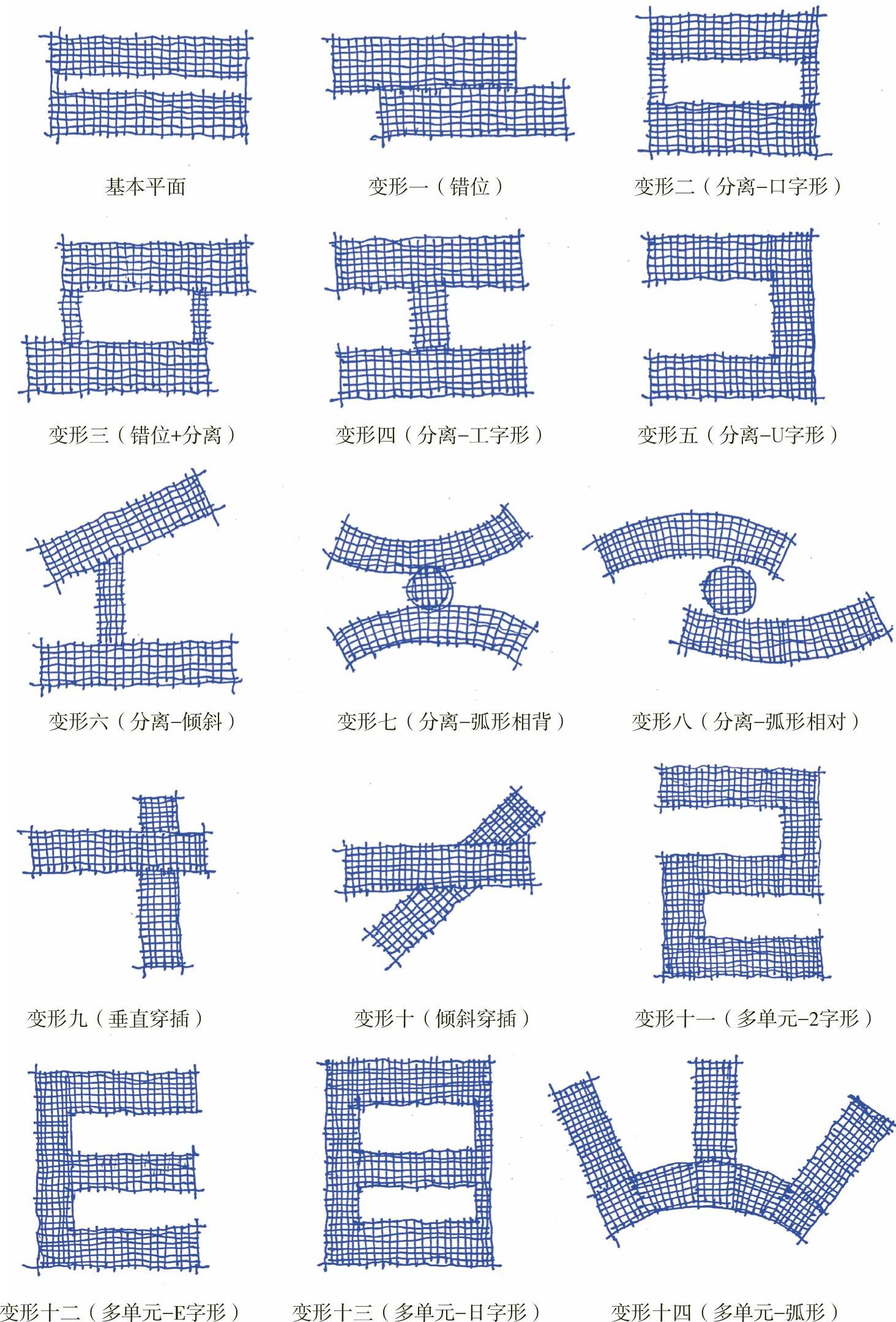 基本平面

变形一（错位）

变形二（分离–口字形）

变形三（错位+分离）

变形四（分离–工字形）

变形五（分离–U字形）

变形六（分离–倾斜）

变形七（分离–弧形相背）

变形八（分离–弧形相对）

变形九（垂直穿插）

变形十（倾斜穿插）

变形十一（多单元–2字形）

变形十二（多单元–E字形）

变形十三（多单元–日字形）

变形十四（多单元–弧形）