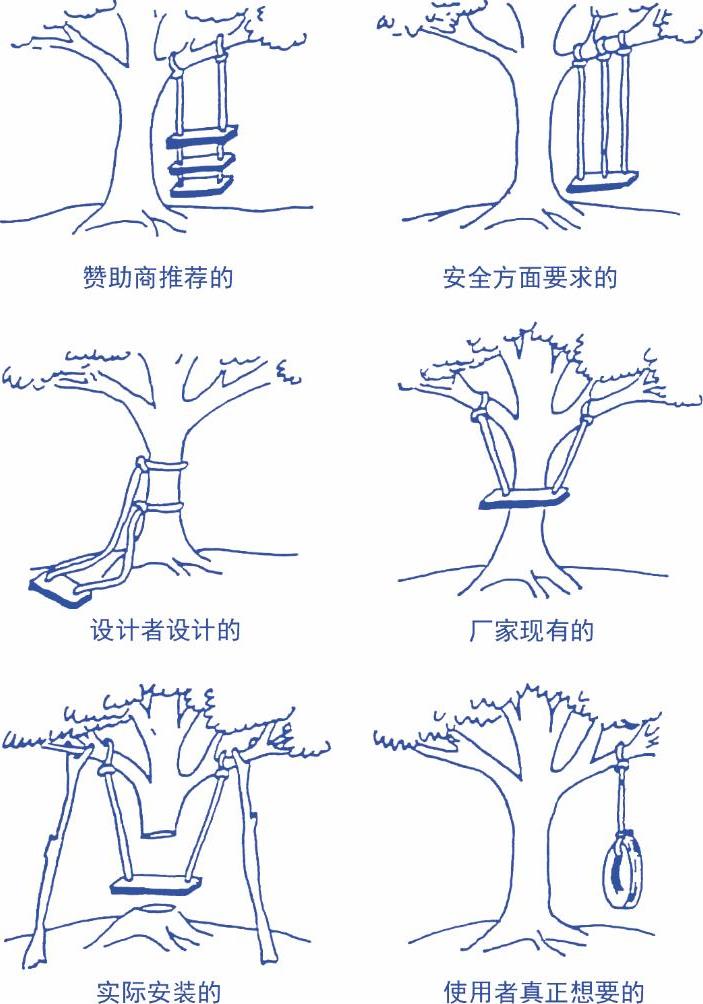 赞助商推荐的

安全方面要求的

设计者设计的

厂家现有的

实际安装的

使用者真正想要的