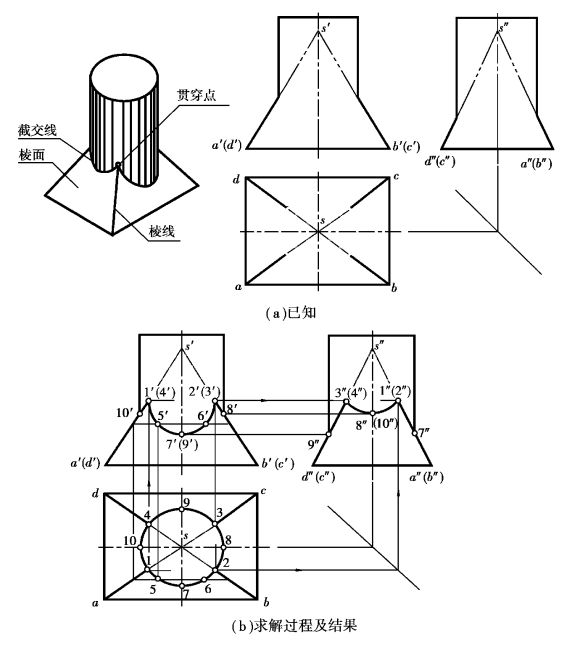 贯穿点
截交线
棱面
棱线
$s'$
$a'(d')$
$b'(c')$
$s''$
$d''(c'')$
$a''(b'')$
$d$
$c$
$s$
$a$
$b$
(a)已知

$s'$
$1'(4')$
$2'(3')$
$10'$
$5'$
$6'$
$8'$
$7'(9')$
$a'(d')$
$b'(c')$
$s''$
$3''(4'')$
$1''(2'')$
$8''$
$(10'')$
$9''$
$7''$
$d''(c'')$
$a''(b'')$
$d$
$c$
9
4
3
10
$s$
8
1
2
5
7
6
$a$
$b$
(b)求解过程及结果