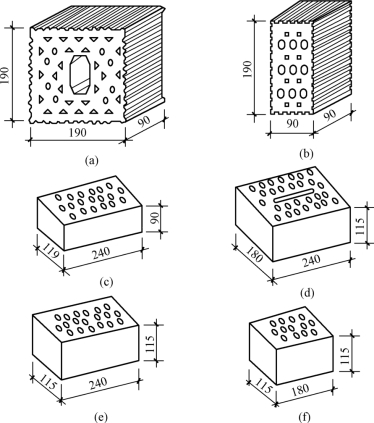 190
190
90
(a)

190
90
90
(b)

90
119
240
(c)

115
180
240
(d)

115
115
240
(e)

115
115
180
(f)