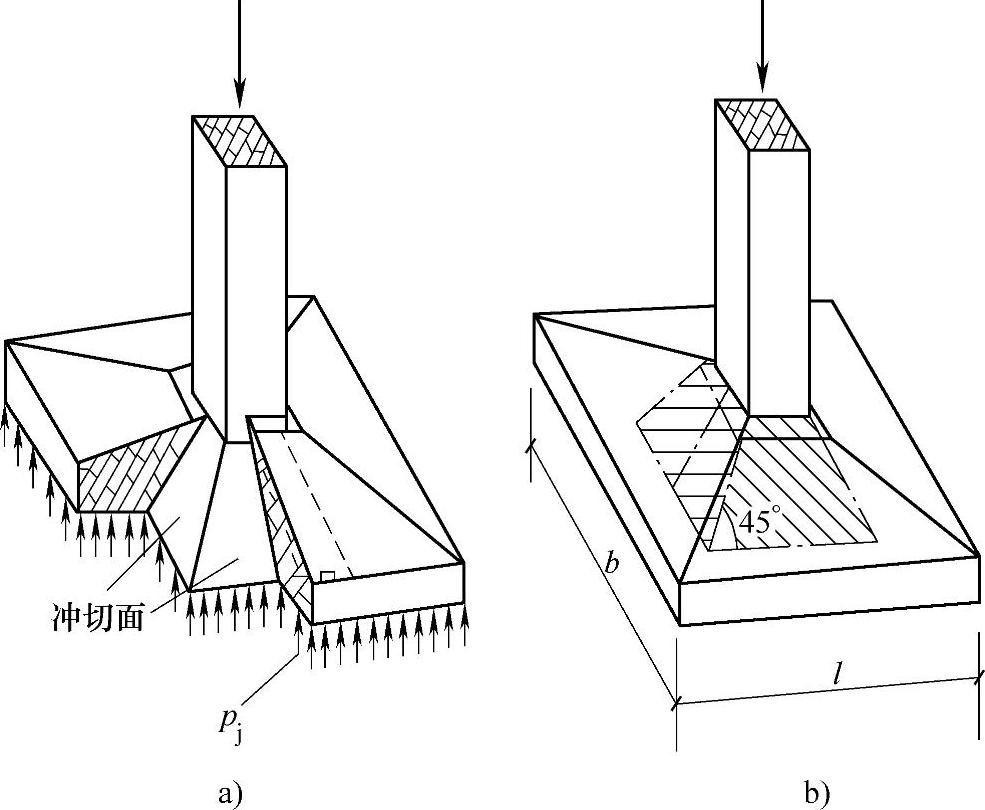 冲切面

$p_j$

a)

$45°$

$b$

$l$

b)