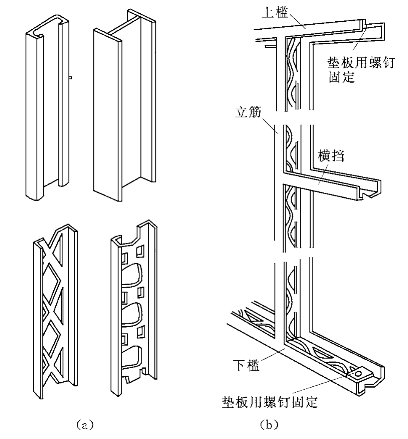 上槛
垫板用螺钉固定
立筋
横挡
下槛
垫板用螺钉固定
(a)
(b)