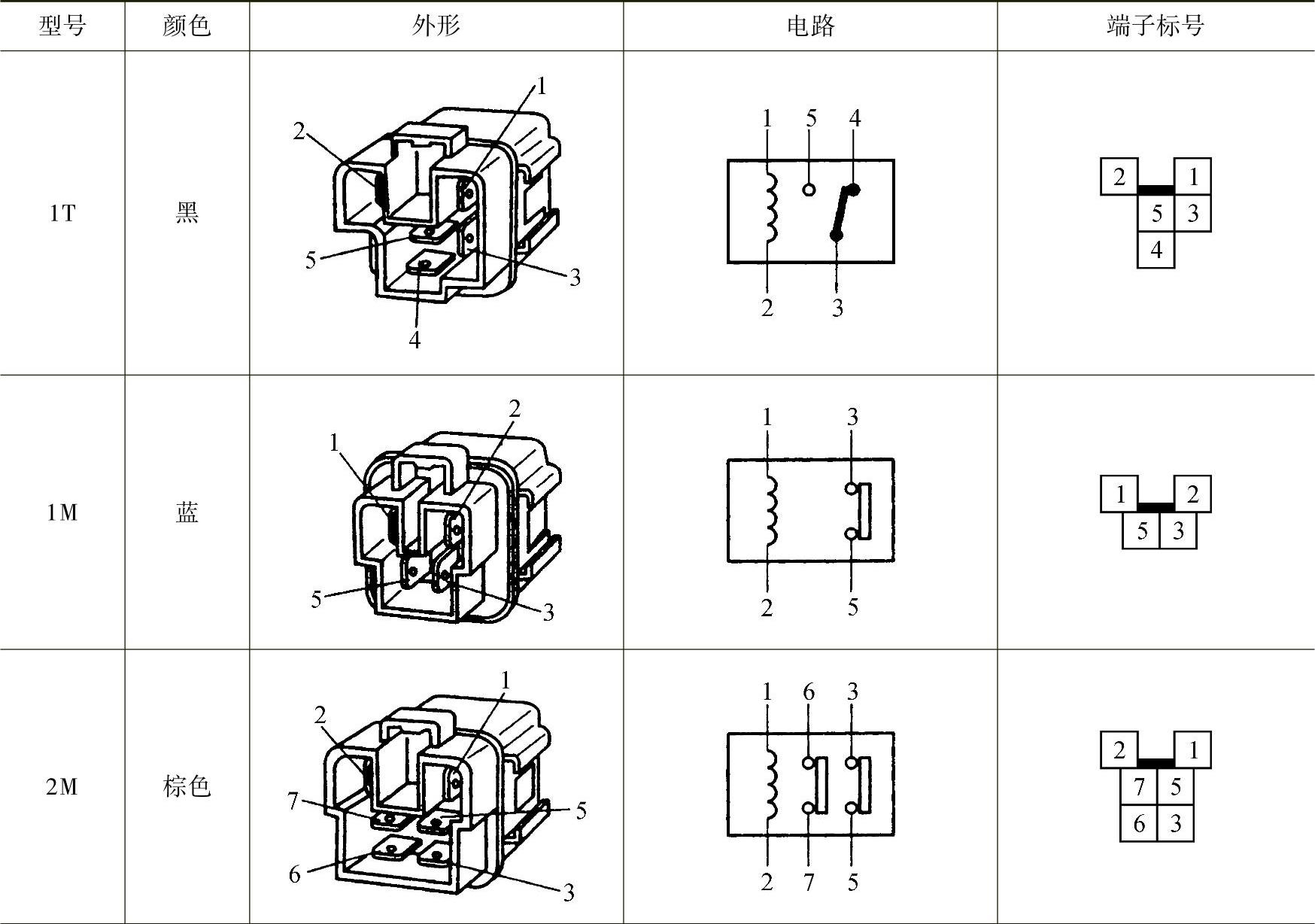 | 型号 | 颜色 | 外形 | 电路 | 端子标号 |
|---|---|---|---|---|
| 1T | 黑 | 1 2 5 3 4 | 1 5 4 2 3 | 2 1 5 3 4 |
| 1M | 蓝 | 2 1 5 3 | 1 3 2 5 | 1 2 5 3 |
| 2M | 棕色 | 1 2 7 5 6 3 | 1 6 3 2 7 5 | 2 1 7 5 6 3 |