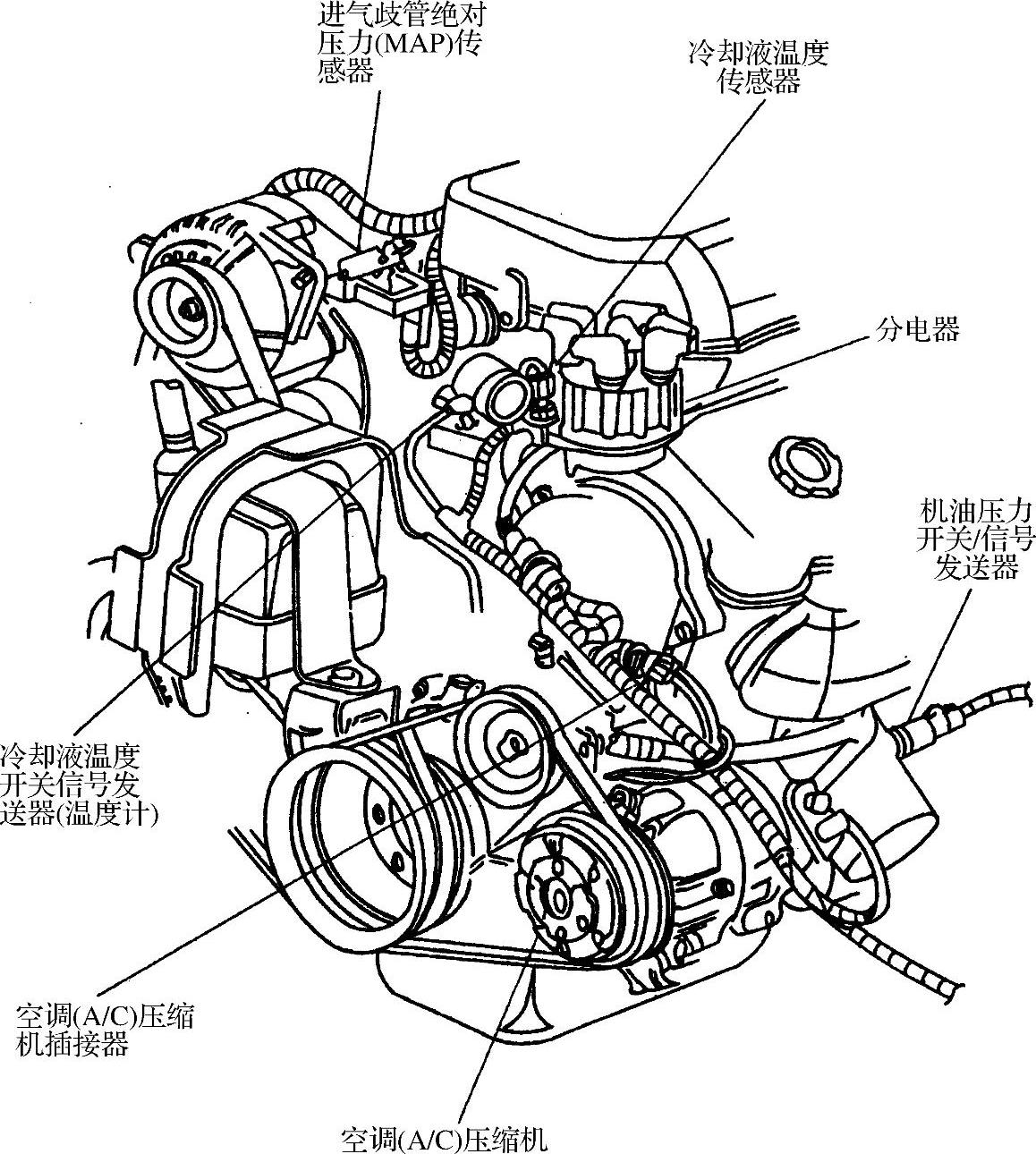 进气歧管绝对压力(MAP)传感器

冷却液温度传感器

分电器

机油压力开关/信号发送器

冷却液温度开关信号发送器(温度计)

空调(A/C)压缩机插接器

空调(A/C)压缩机