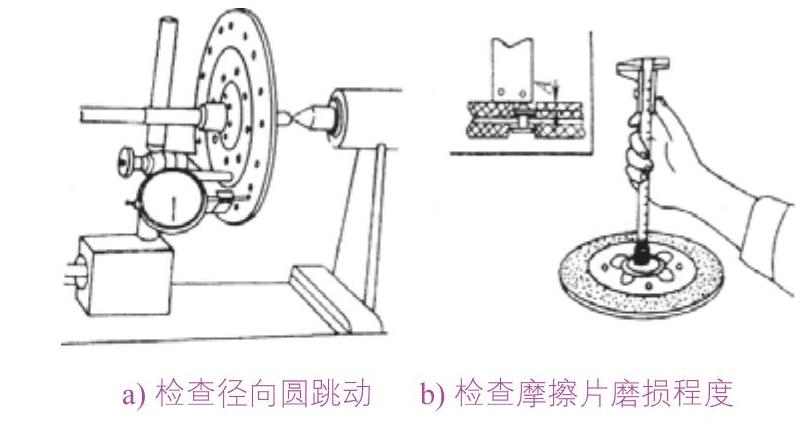 a) 检查径向圆跳动　　b) 检查摩擦片磨损程度