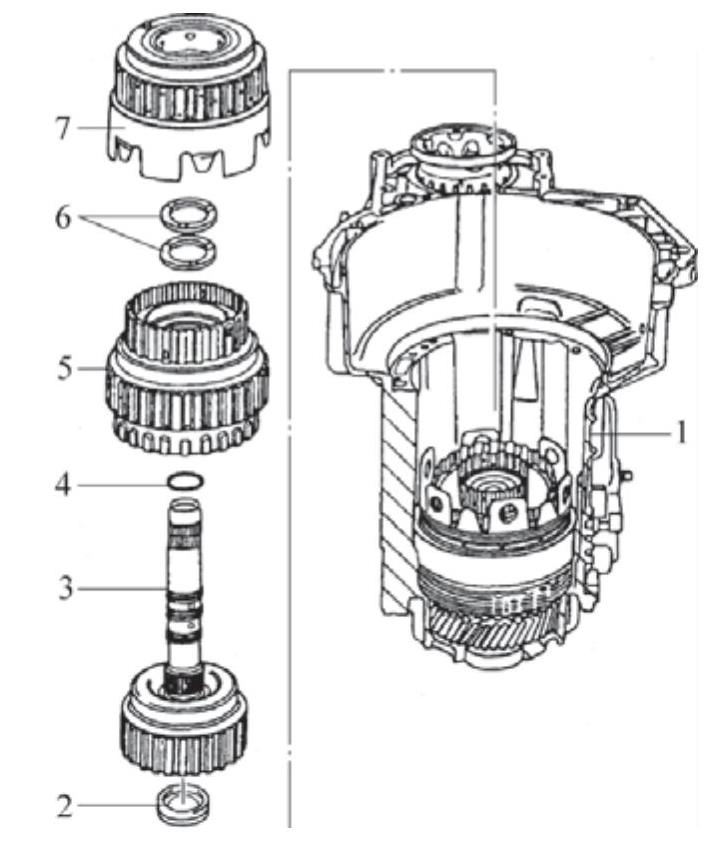 7
6
5
4
3
2
1