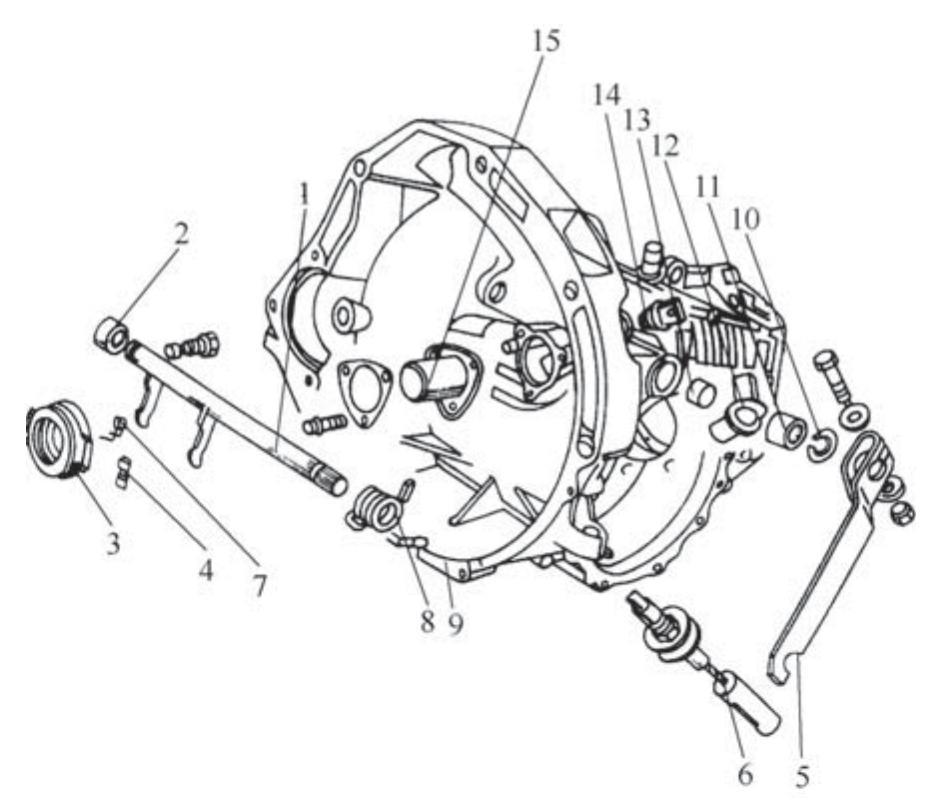 15
14
13
12
11
10
1
2
3
4
7
8
9
6
5