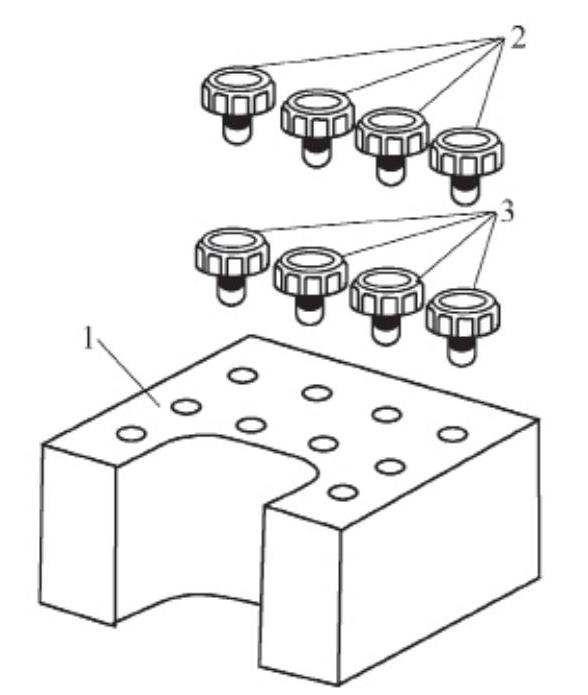 2
3
1