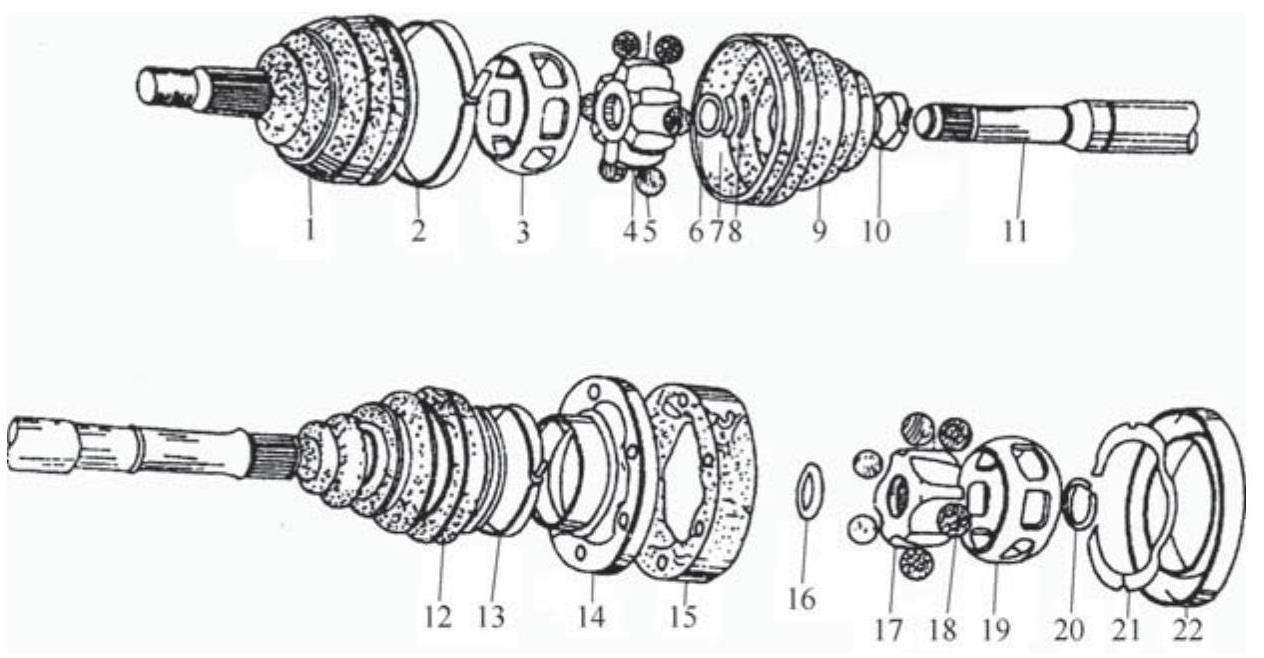 1 2 3 4 5 6 7 8 9 10 11

12 13 14 15 16 17 18 19 20 21 22