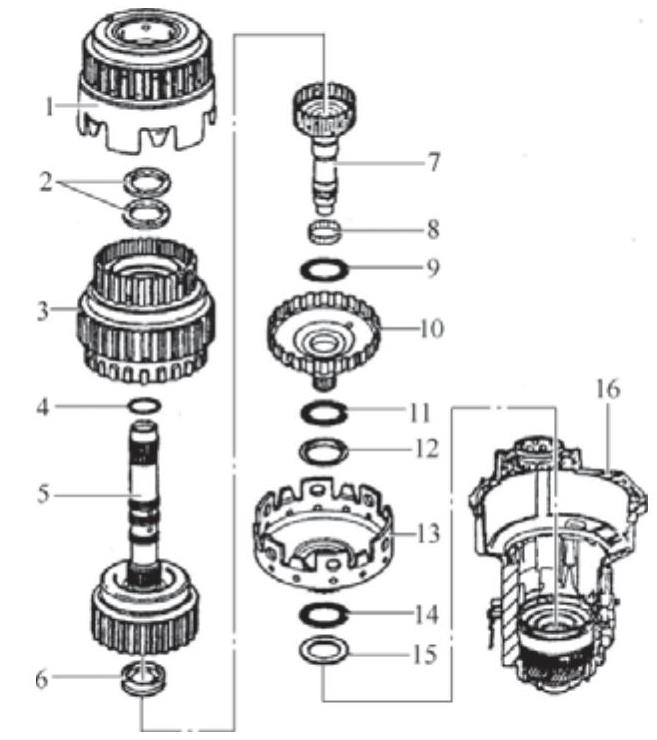 1
2
3
4
5
6
7
8
9
10
11
12
13
14
15
16