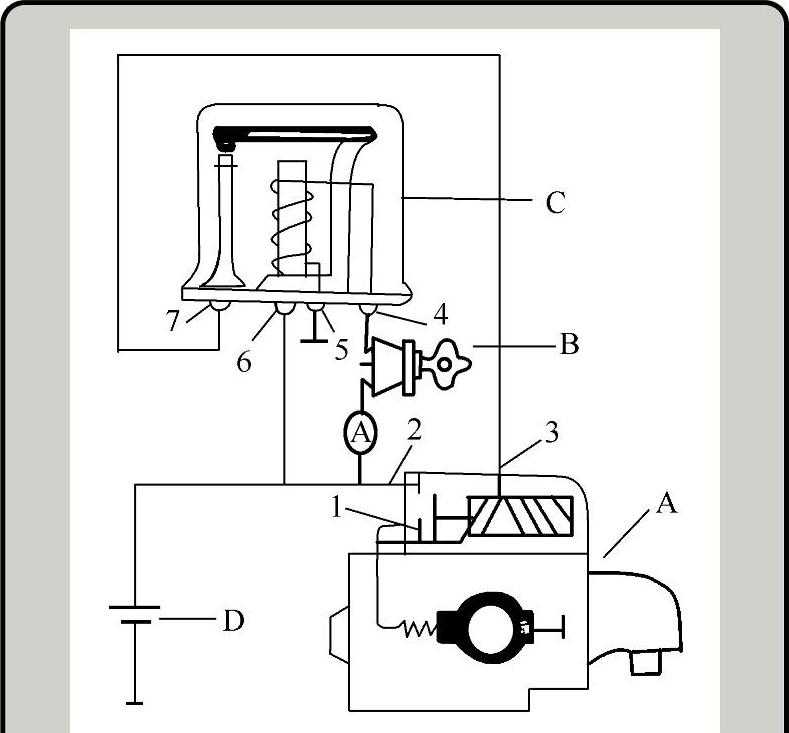 C
7
6
5
4
B
A
2
3
1
A
D