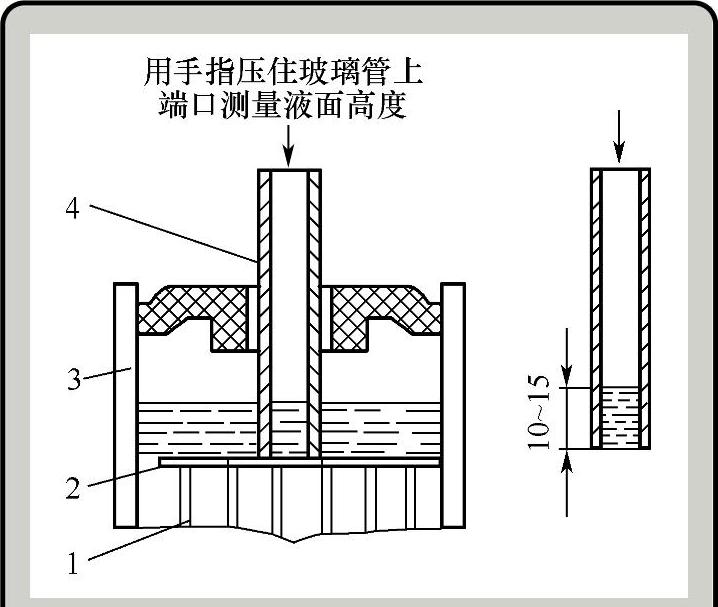 用手指压住玻璃管上端口测量液面高度

4

3

2

1

10~15