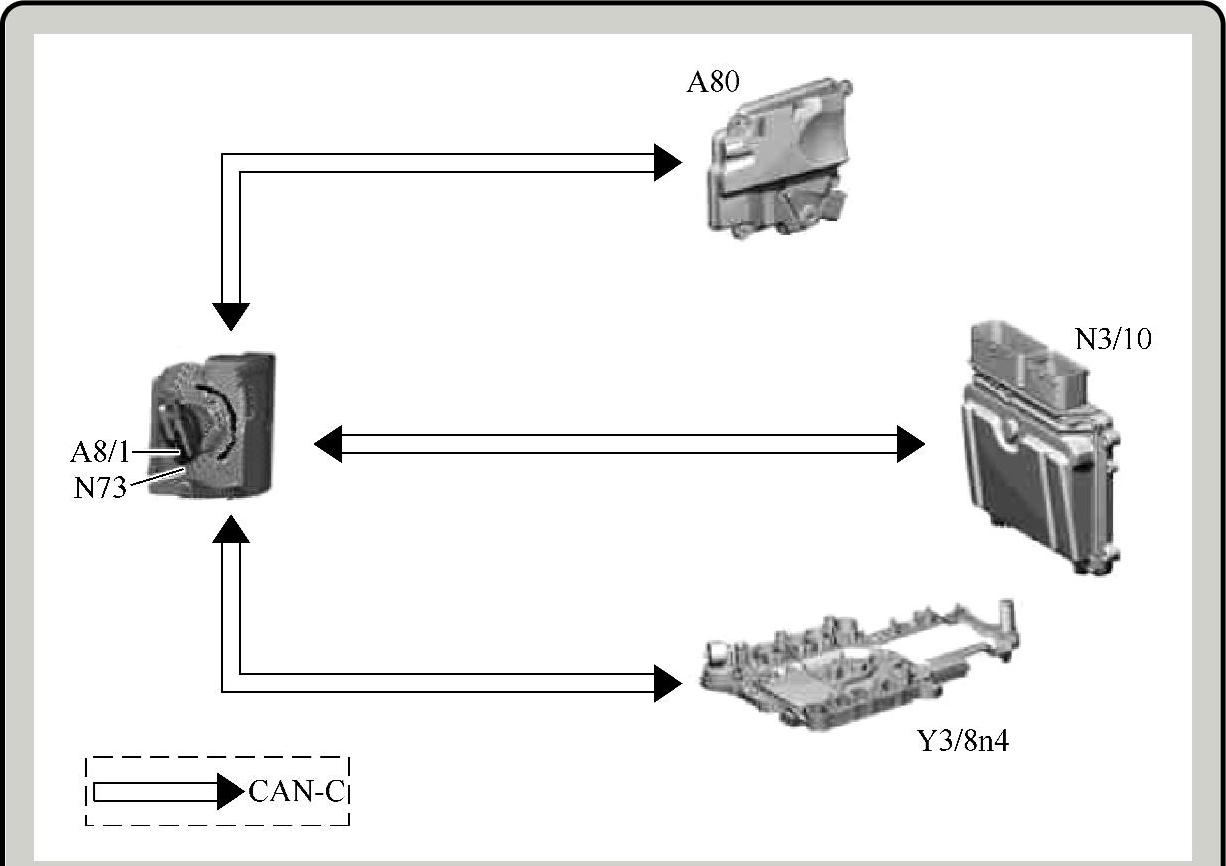 A80

N3/10

A8/1
N73

Y3/8n4

CAN-C