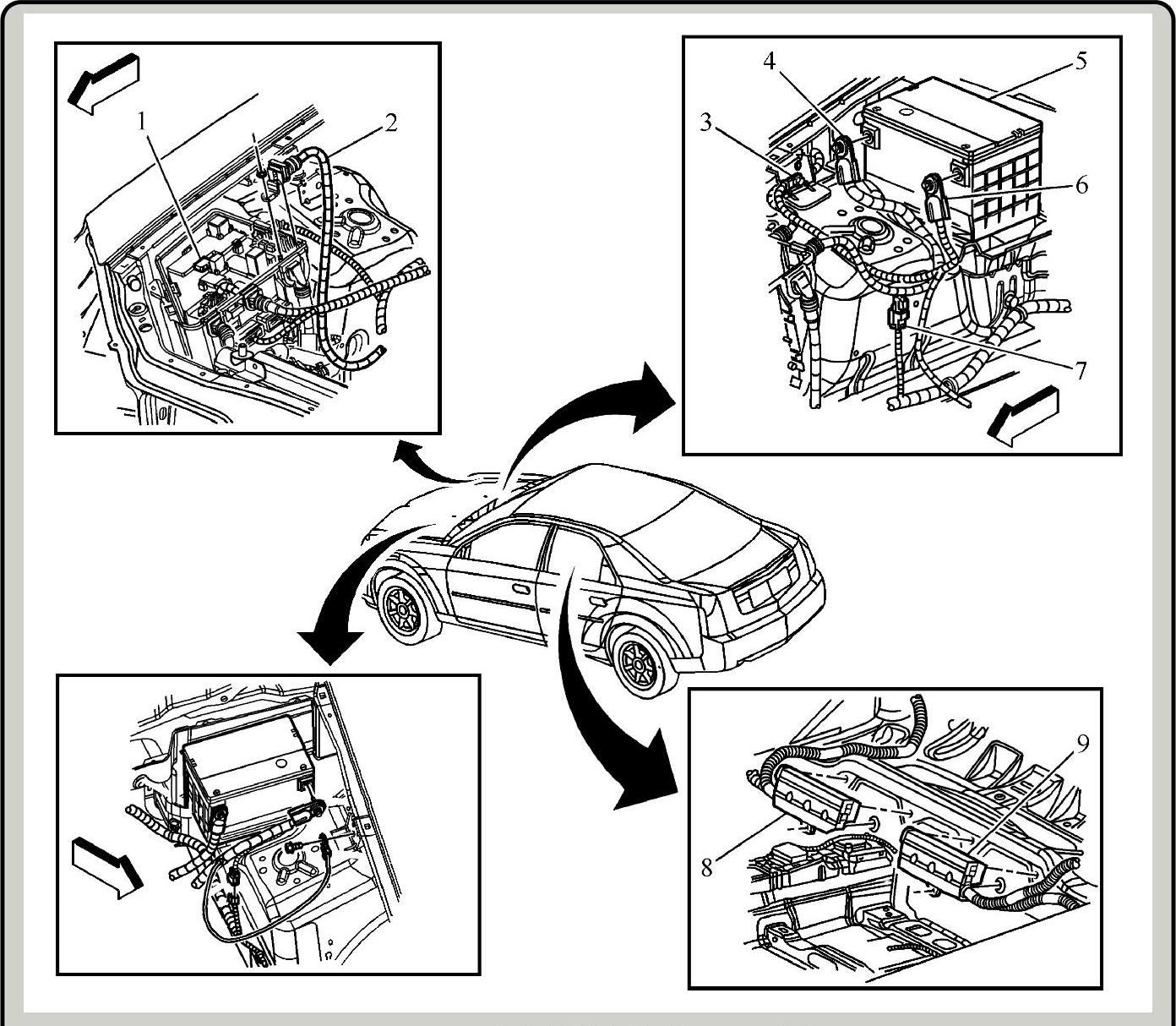 1
2
3
4
5
6
7
8
9