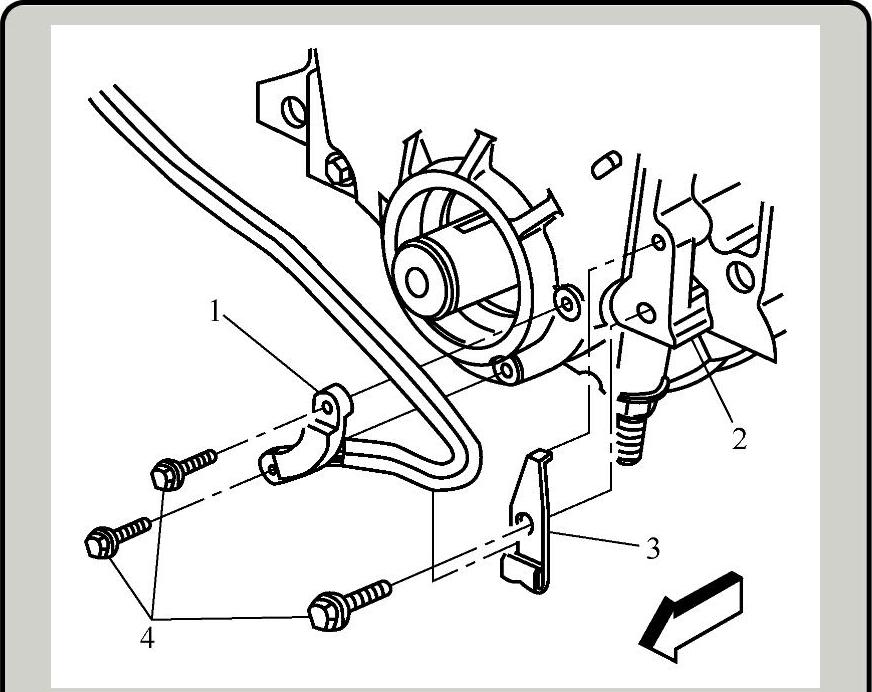 1
2
3
4