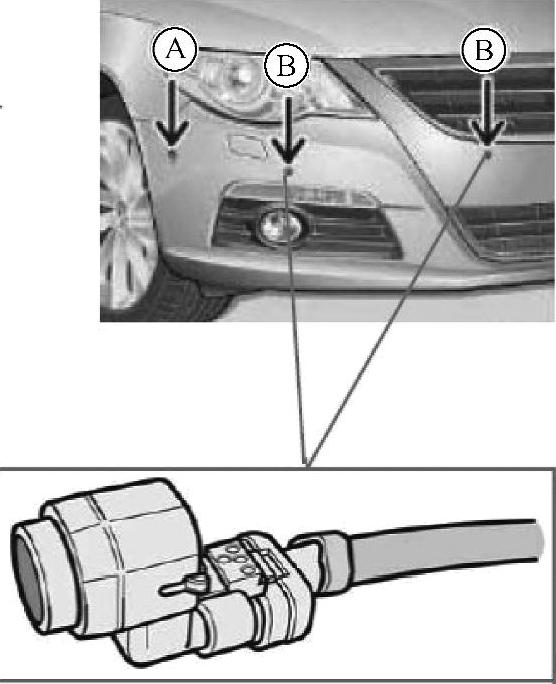 A
B
B