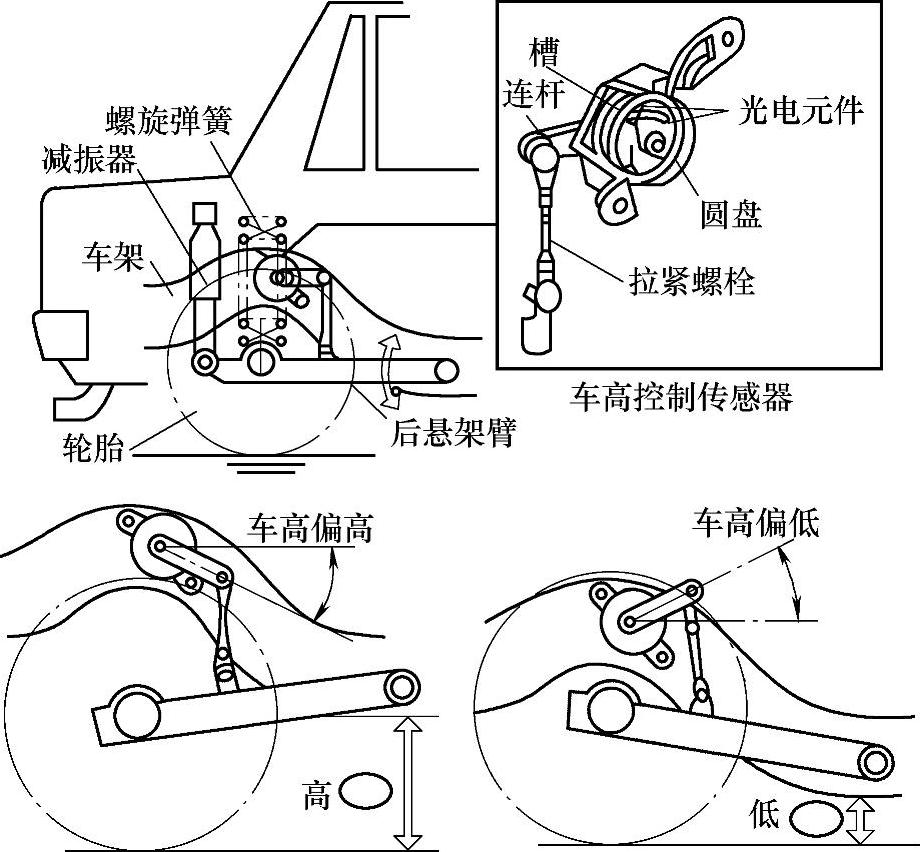 螺旋弹簧
减振器
车架
轮胎
后悬架臂
槽
连杆
光电元件
圆盘
拉紧螺栓
车高控制传感器
车高偏高
高
车高偏低
低