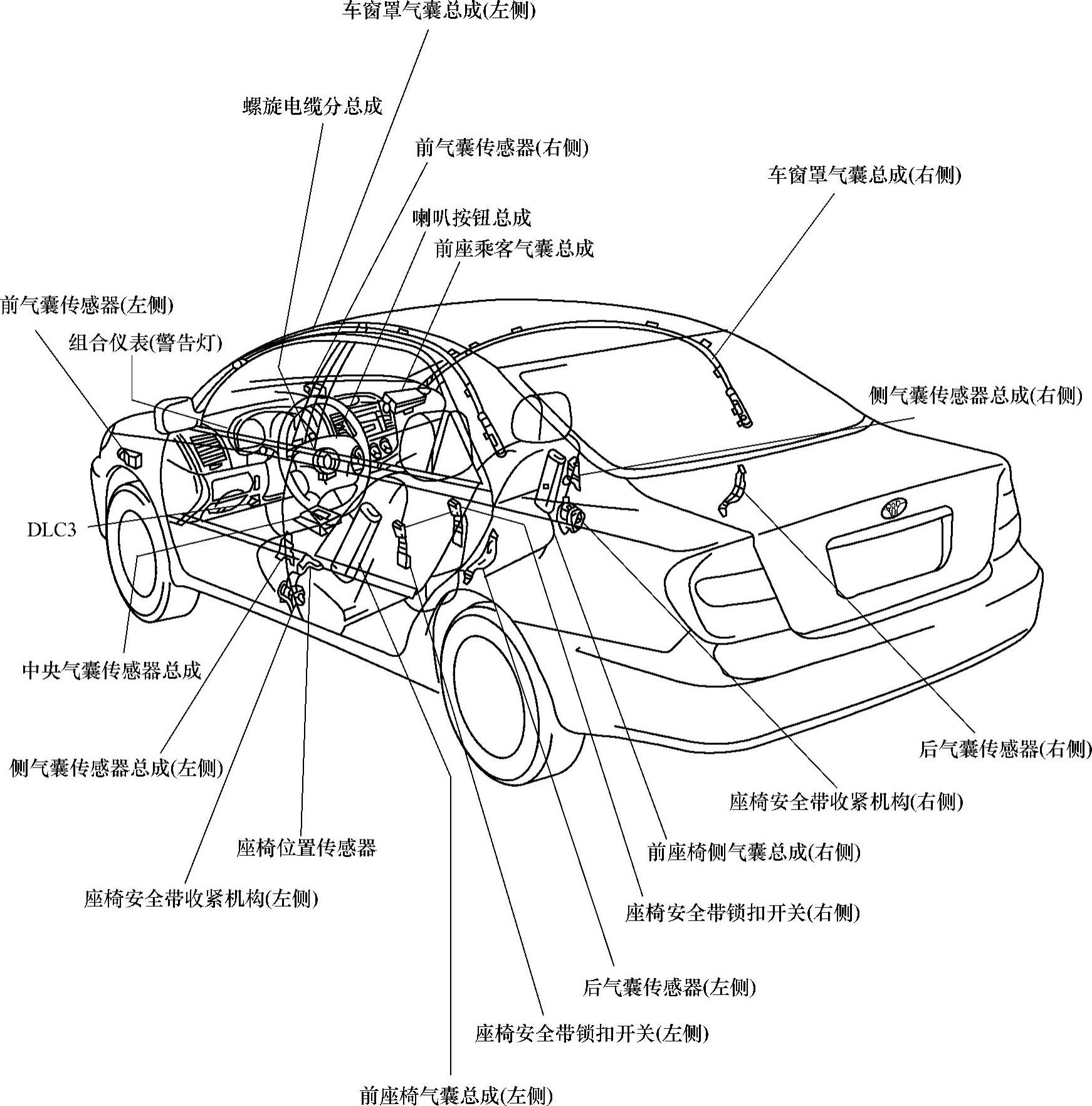 车窗罩气囊总成(左侧)

螺旋电缆分总成

前气囊传感器(右侧)

车窗罩气囊总成(右侧)

喇叭按钮总成

前座乘客气囊总成

前气囊传感器(左侧)

组合仪表(警告灯)

侧气囊传感器总成(右侧)

DLC3

中央气囊传感器总成

侧气囊传感器总成(左侧)

后气囊传感器(右侧)

座椅安全带收紧机构(右侧)

座椅位置传感器

前座椅侧气囊总成(右侧)

座椅安全带收紧机构(左侧)

座椅安全带锁扣开关(右侧)

后气囊传感器(左侧)

座椅安全带锁扣开关(左侧)

前座椅气囊总成(左侧)