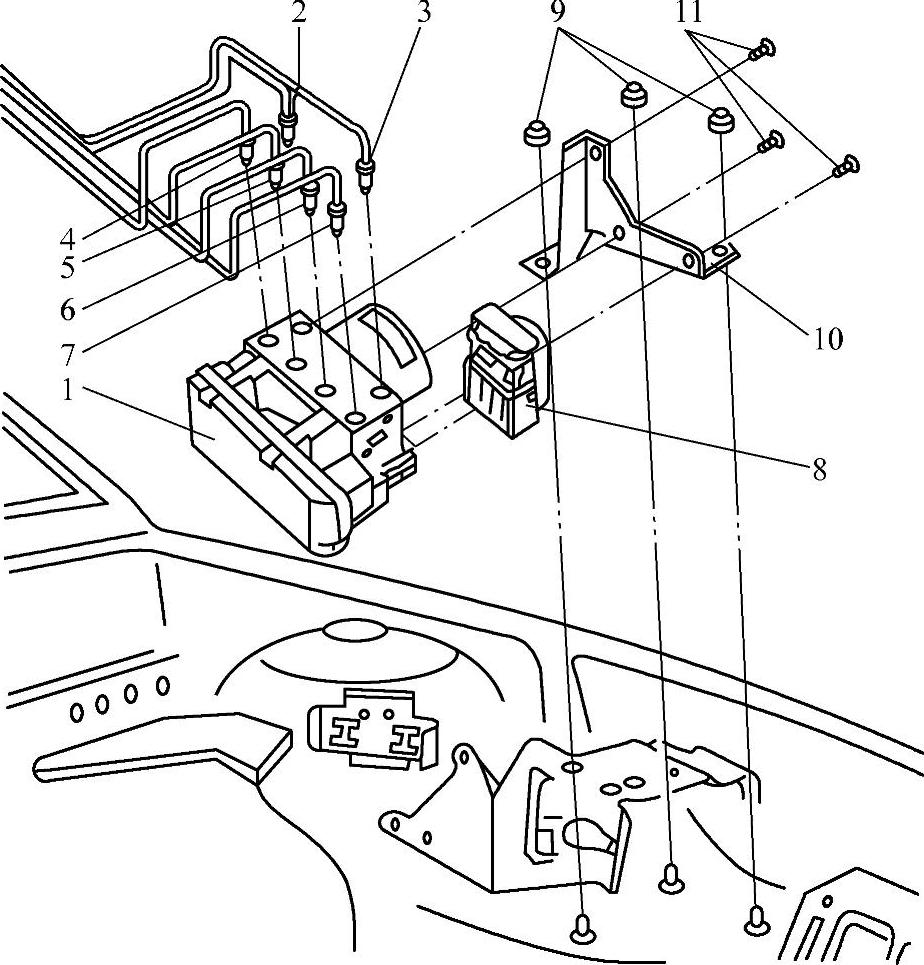 2
3
9
11
4
5
6
7
1
10
8