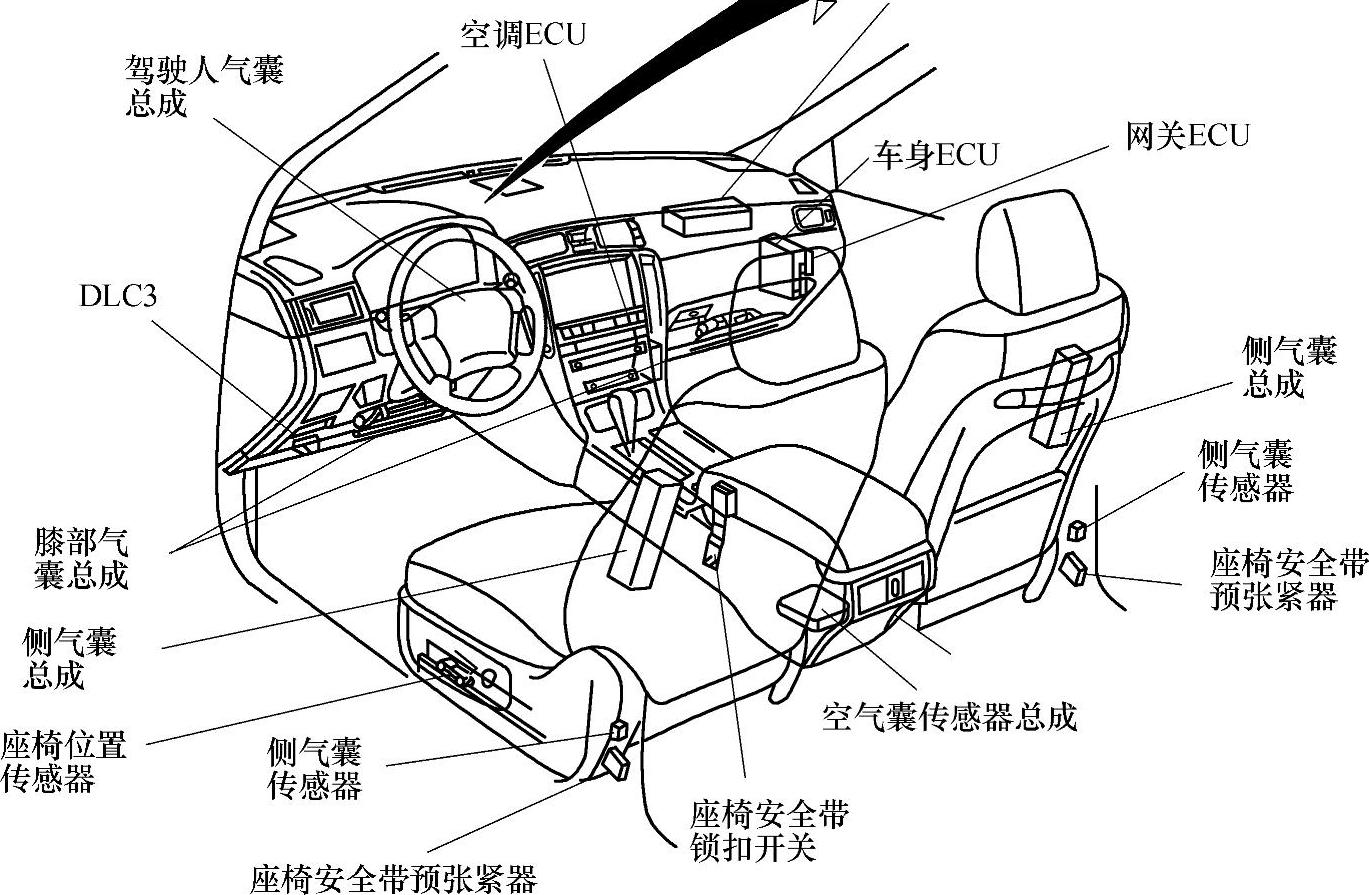 空调ECU

驾驶人气囊总成

车身ECU

网关ECU

DLC3

侧气囊总成

侧气囊传感器

座椅安全带预张紧器

膝部气囊总成

侧气囊总成

座椅位置传感器

侧气囊传感器

空气囊传感器总成

座椅安全带锁扣开关

座椅安全带预张紧器