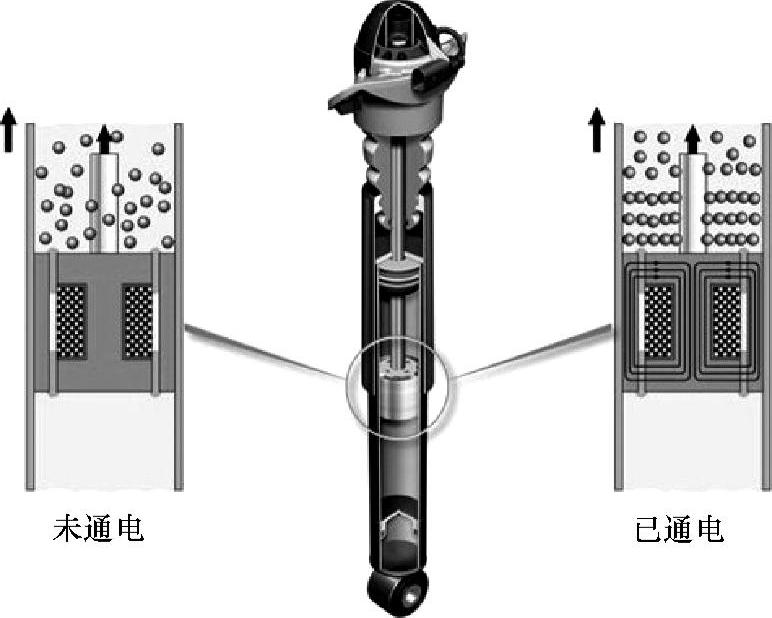 未通电

已通电