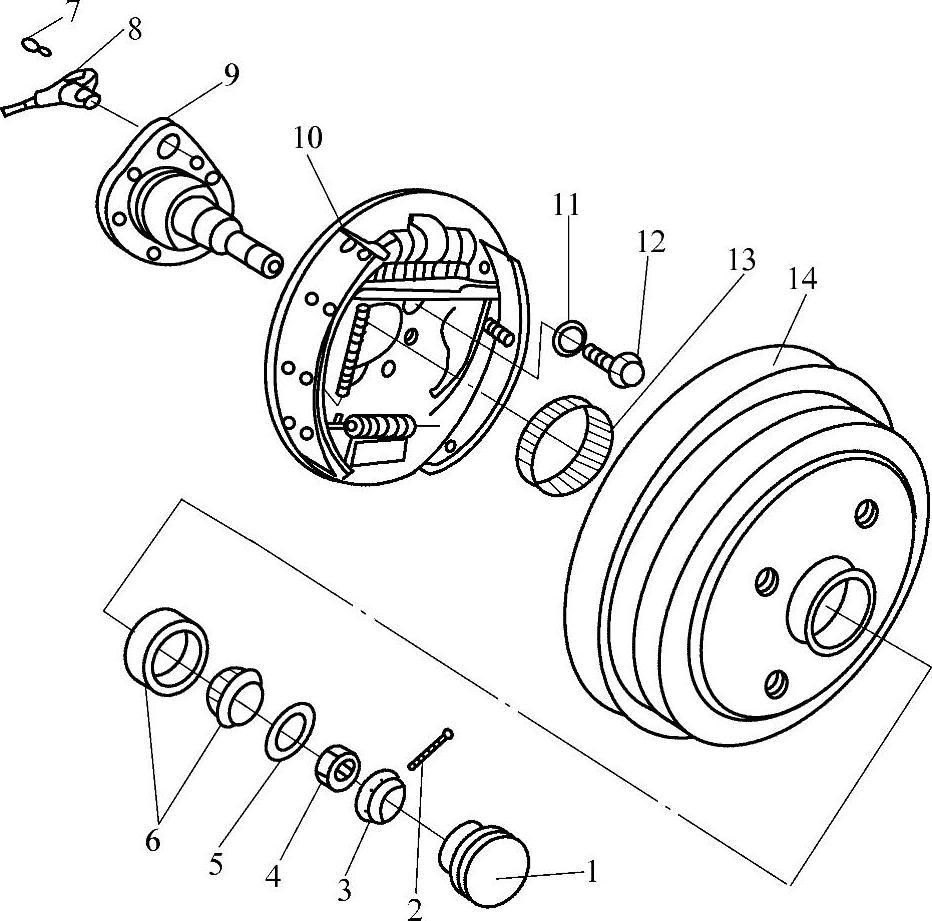 7
8
9
10
11
12
13
14
6
5
4
3
2
1