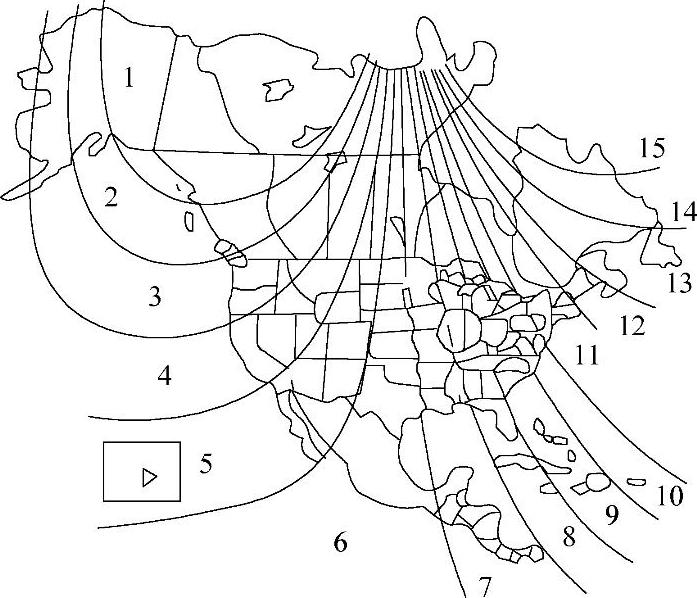 1
2
3
4
5
6
7
8
9
10
11
12
13
14
15