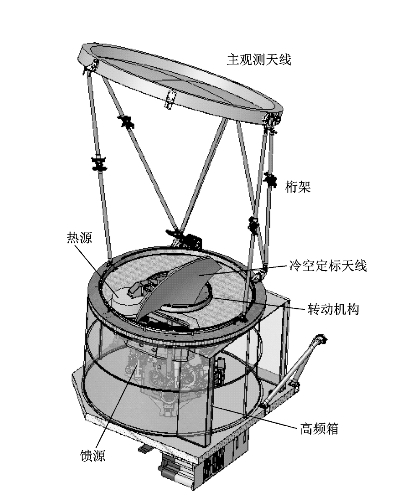 主观测天线

桁架

热源

冷空定标天线

转动机构

高频箱

馈源