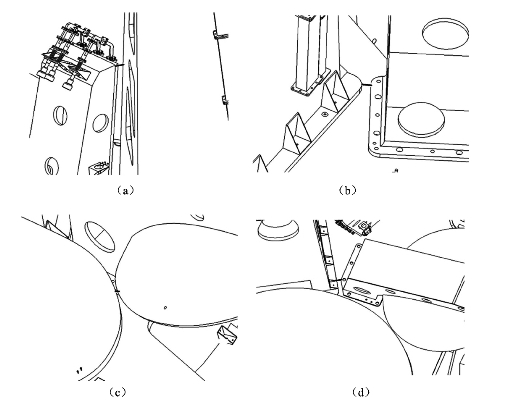 (a)

(b)

(c)

(d)