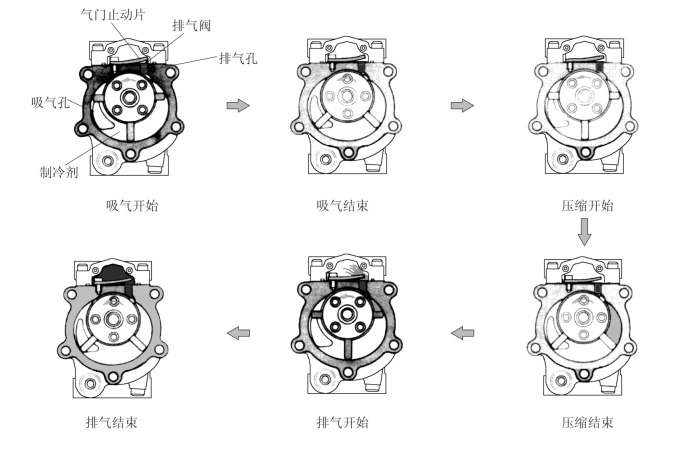 气门止动片
排气阀
排气孔
吸气孔
制冷剂

吸气开始

吸气结束

压缩开始

排气结束

排气开始

压缩结束