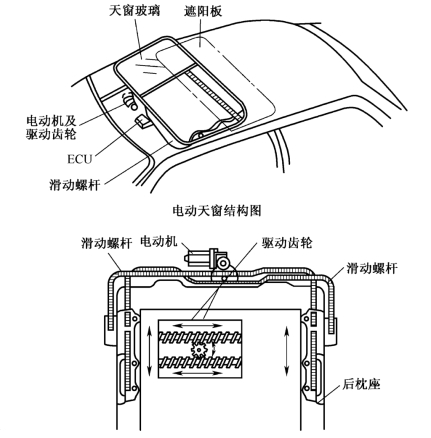 天窗玻璃
遮阳板
电动机及驱动齿轮
ECU
滑动螺杆

电动天窗结构图

滑动螺杆
电动机
驱动齿轮
滑动螺杆
后枕座