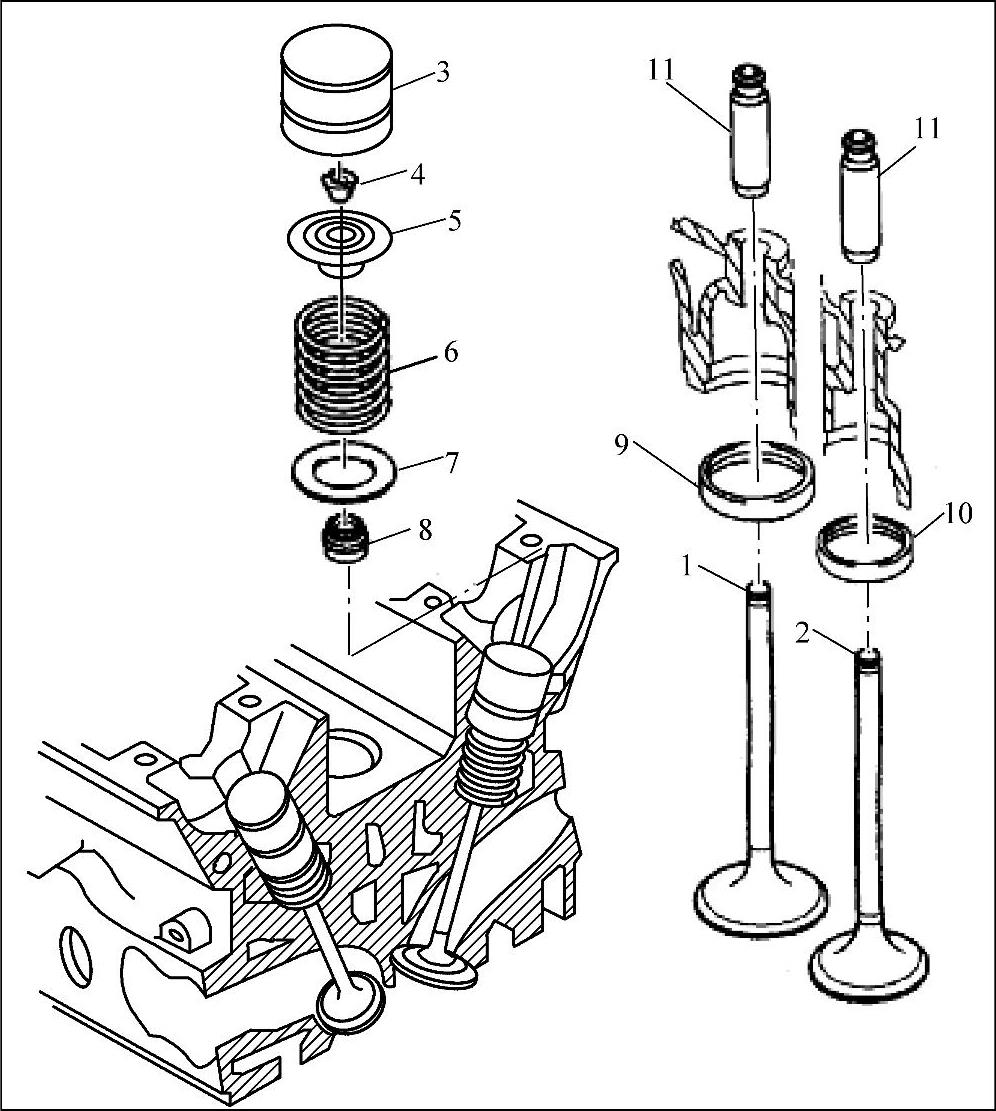 3
4
5
6
7
8
11
11
9
10
1
2