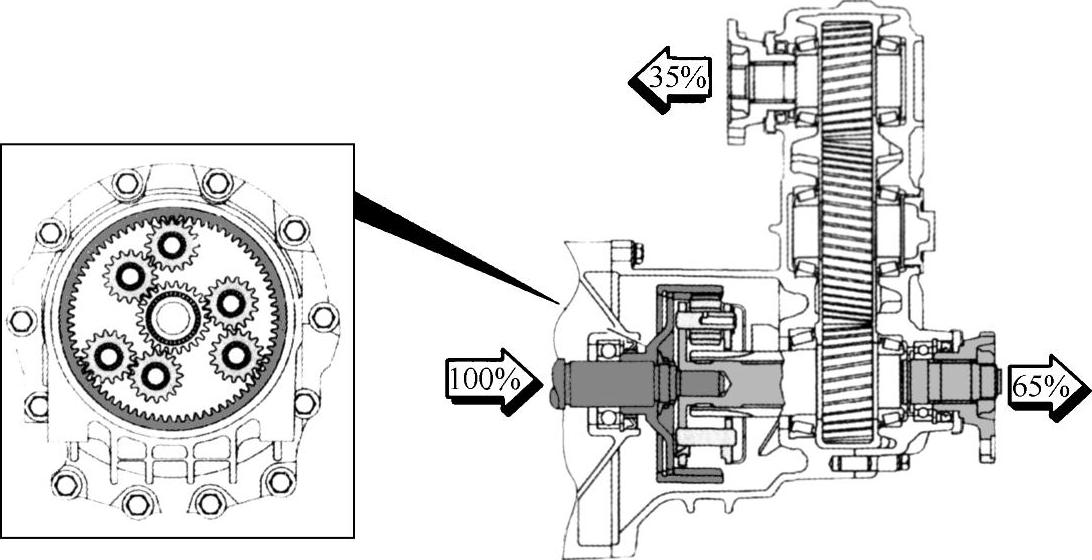 35%

100%

65%