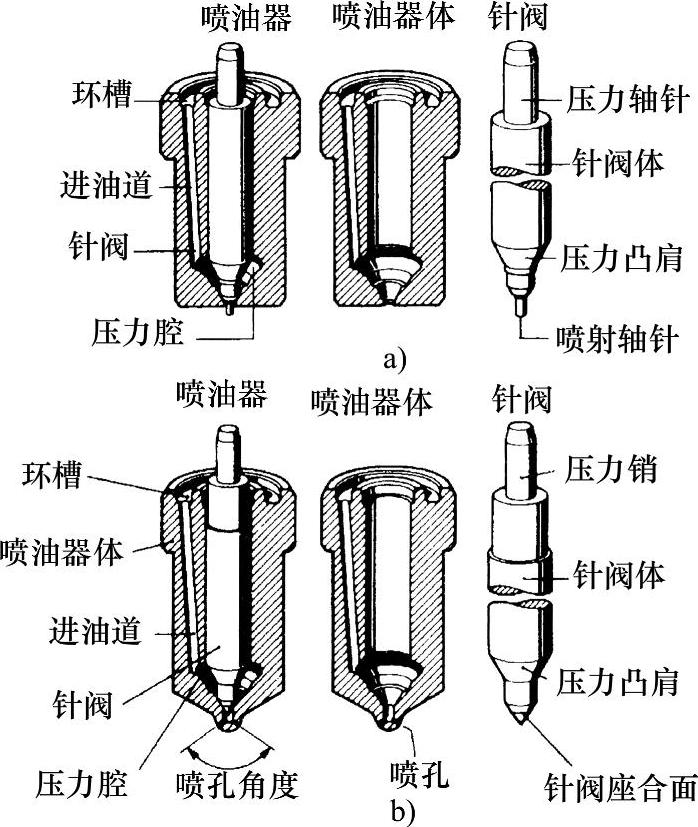 喷油器 喷油器体 针阀

环槽

进油道

针阀

压力腔

压力轴针

针阀体

压力凸肩

喷射轴针

a)

喷油器 喷油器体 针阀

环槽

喷油器体

进油道

针阀

压力腔

喷孔角度

喷孔

压力销

针阀体

压力凸肩

针阀座合面

b)