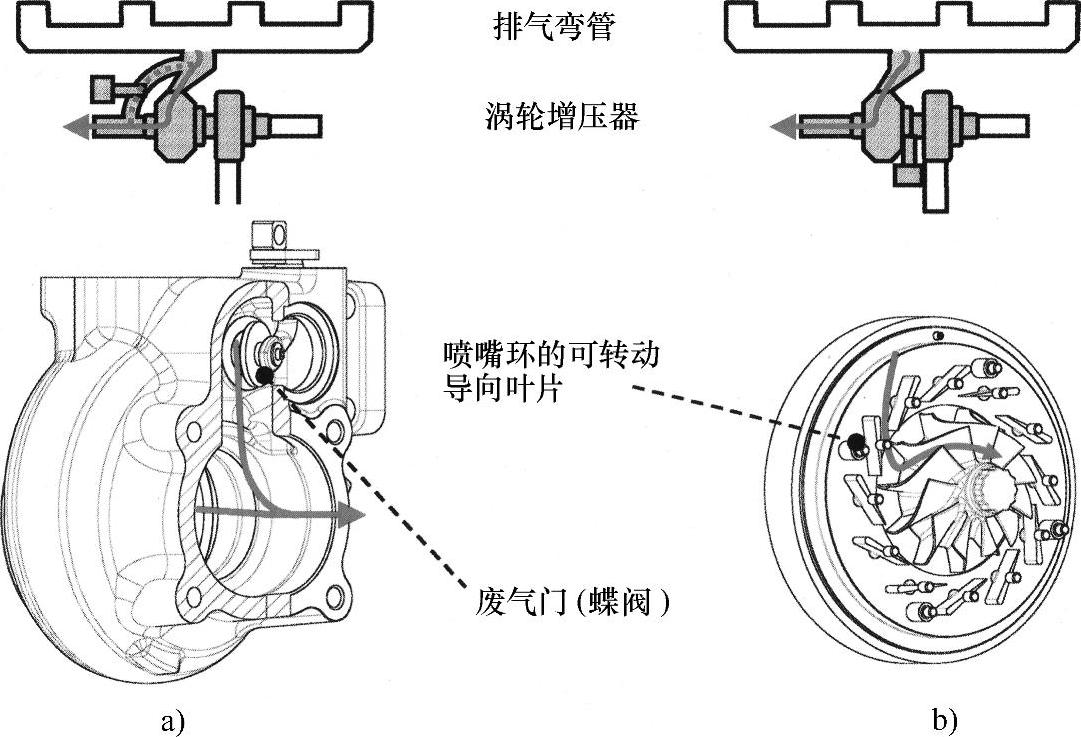 排气弯管

涡轮增压器

喷嘴环的可转动导向叶片

废气门 (蝶阀)

a)

b)