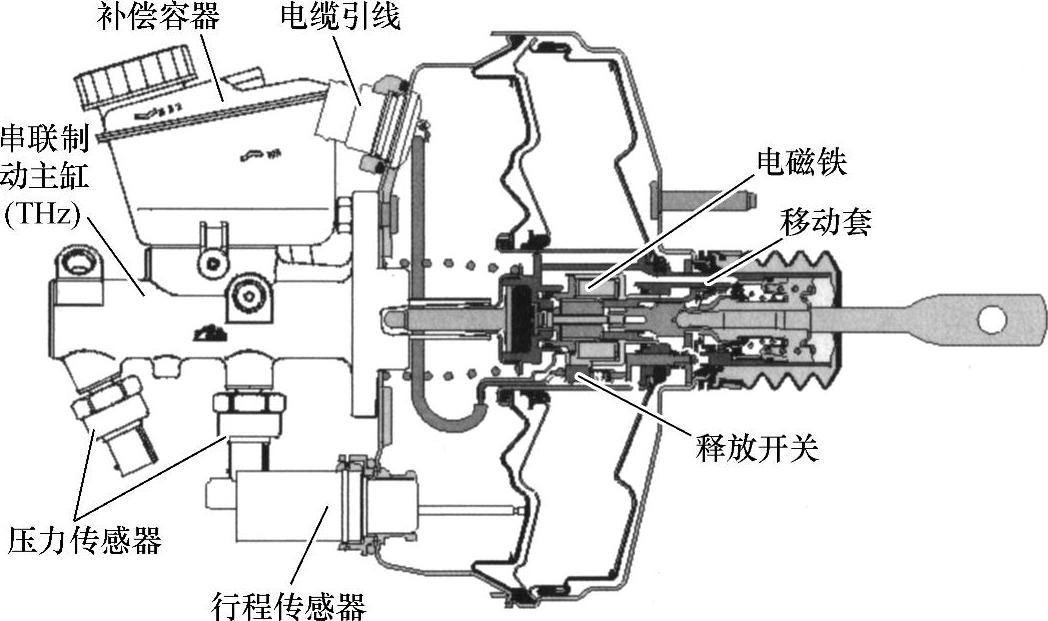 补偿容器
电缆引线
串联制动主缸(THz)
电磁铁
移动套
释放开关
压力传感器
行程传感器