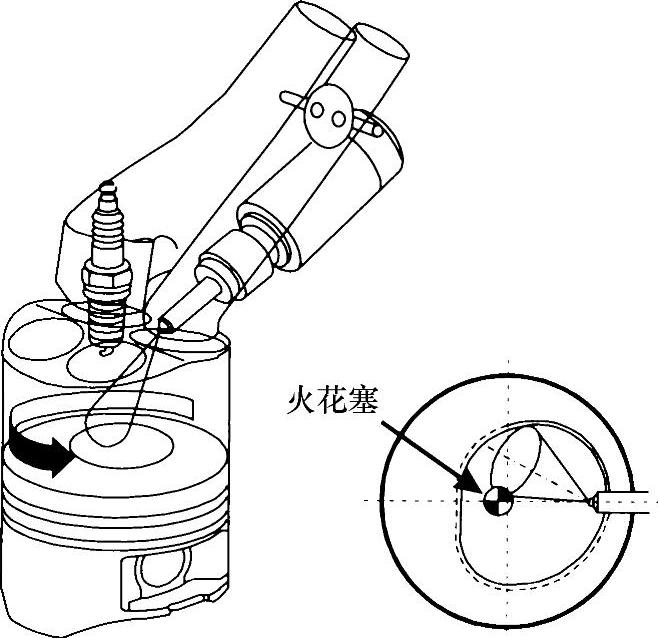 火花塞