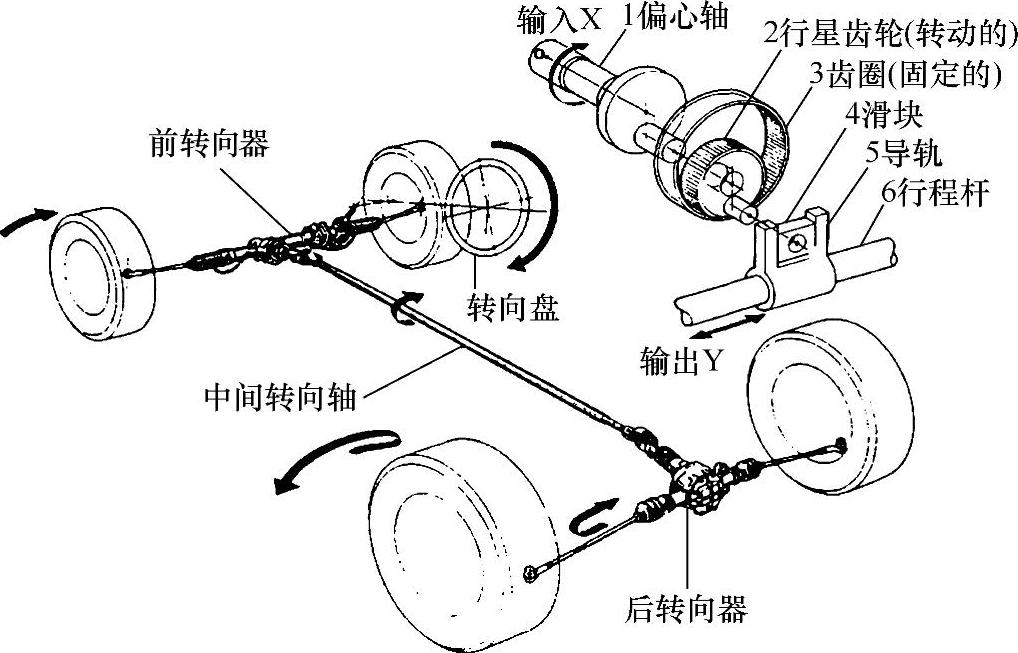 输入X
1偏心轴
2行星齿轮(转动的)
3齿圈(固定的)
4滑块
5导轨
6行程杆
前转向器
转向盘
输出Y
中间转向轴
后转向器