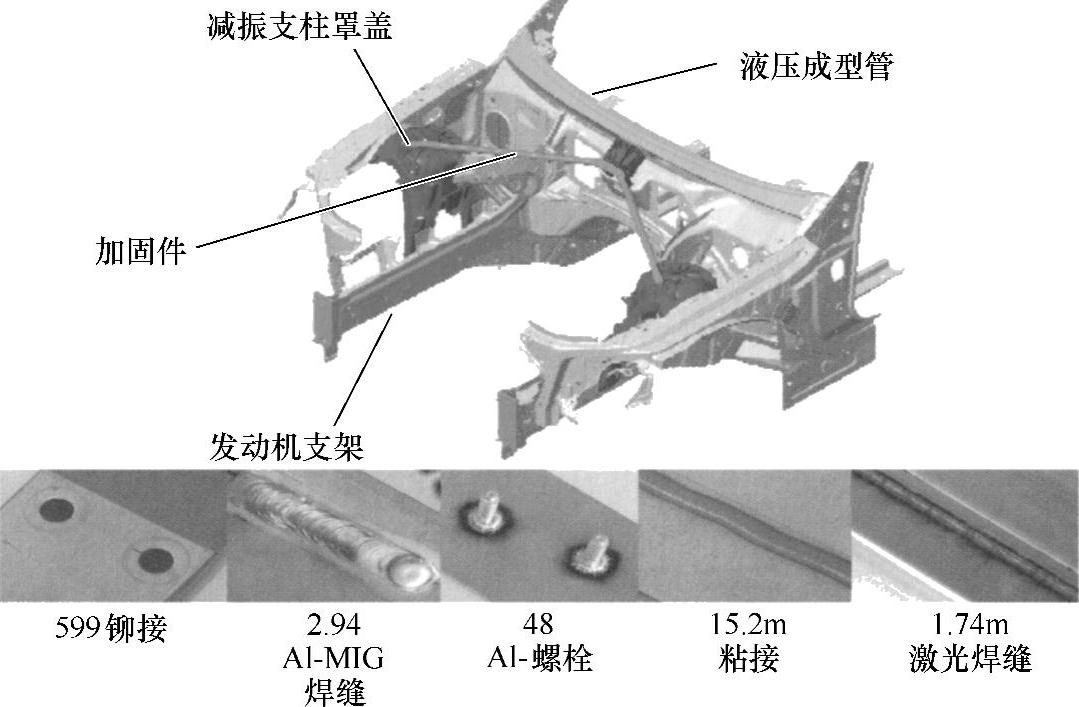 减振支柱罩盖

液压成型管

加固件

发动机支架

599 铆接

2.94
Al-MIG
焊缝

48
Al-螺栓

15.2m
粘接

1.74m
激光焊缝