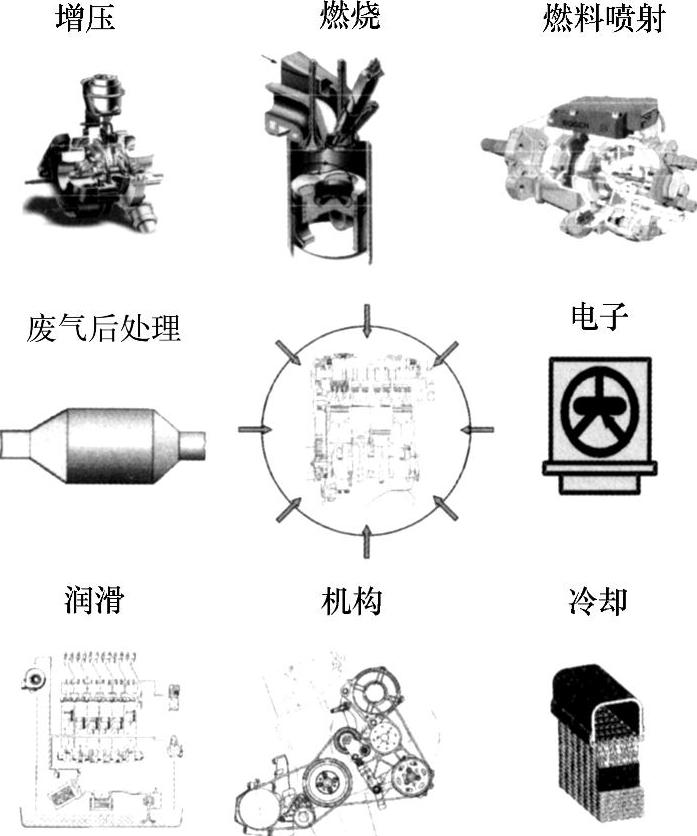 增压

燃烧

燃料喷射

废气后处理

电子

润滑

机构

冷却