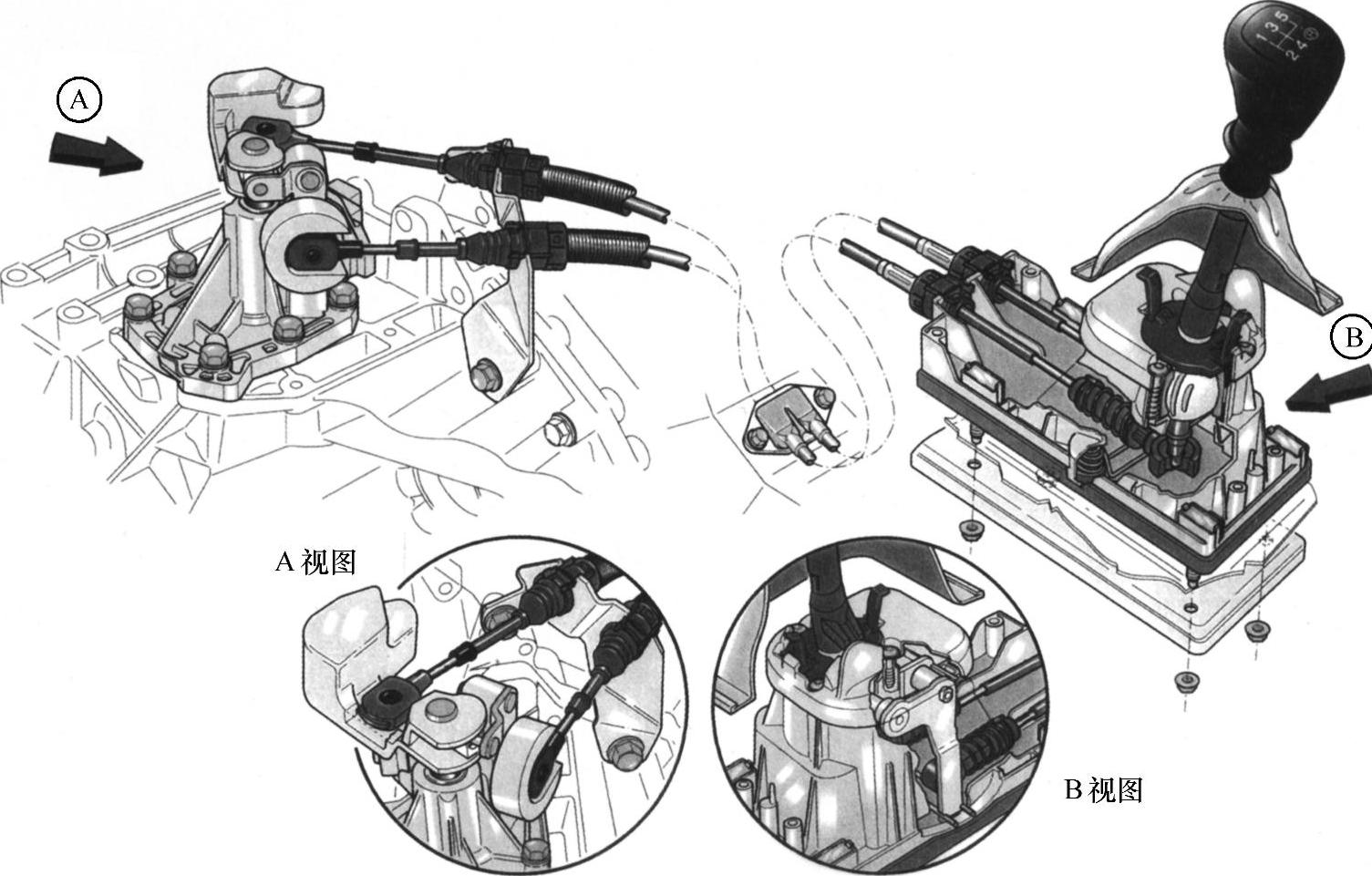 A

1 3 5
2 4 R

B

A 视图

B 视图