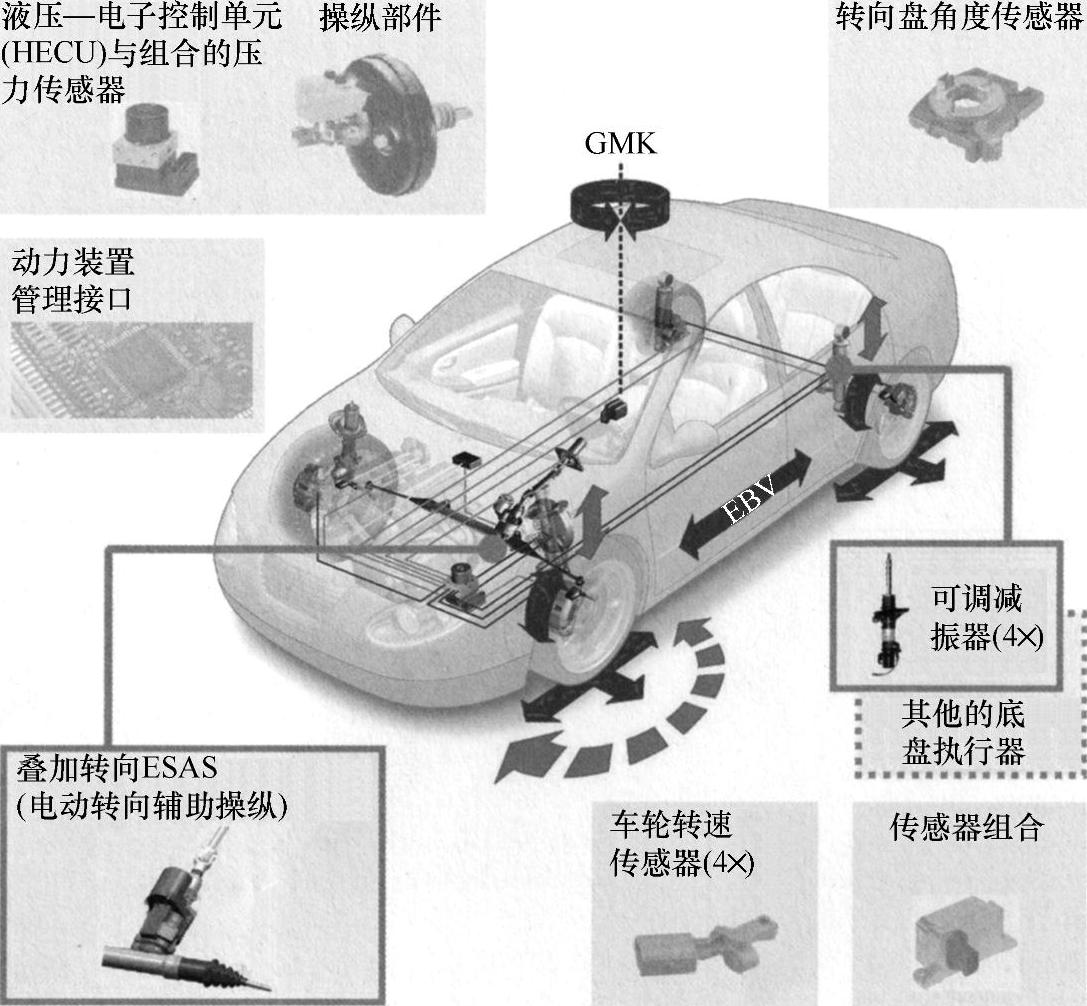 液压—电子控制单元(HECU)与组合的压力传感器

操纵部件

转向盘角度传感器

GMK

动力装置管理接口

EBV

可调减振器(4×)

其他的底盘执行器

叠加转向ESAS
(电动转向辅助操纵)

车轮转速传感器(4×)

传感器组合