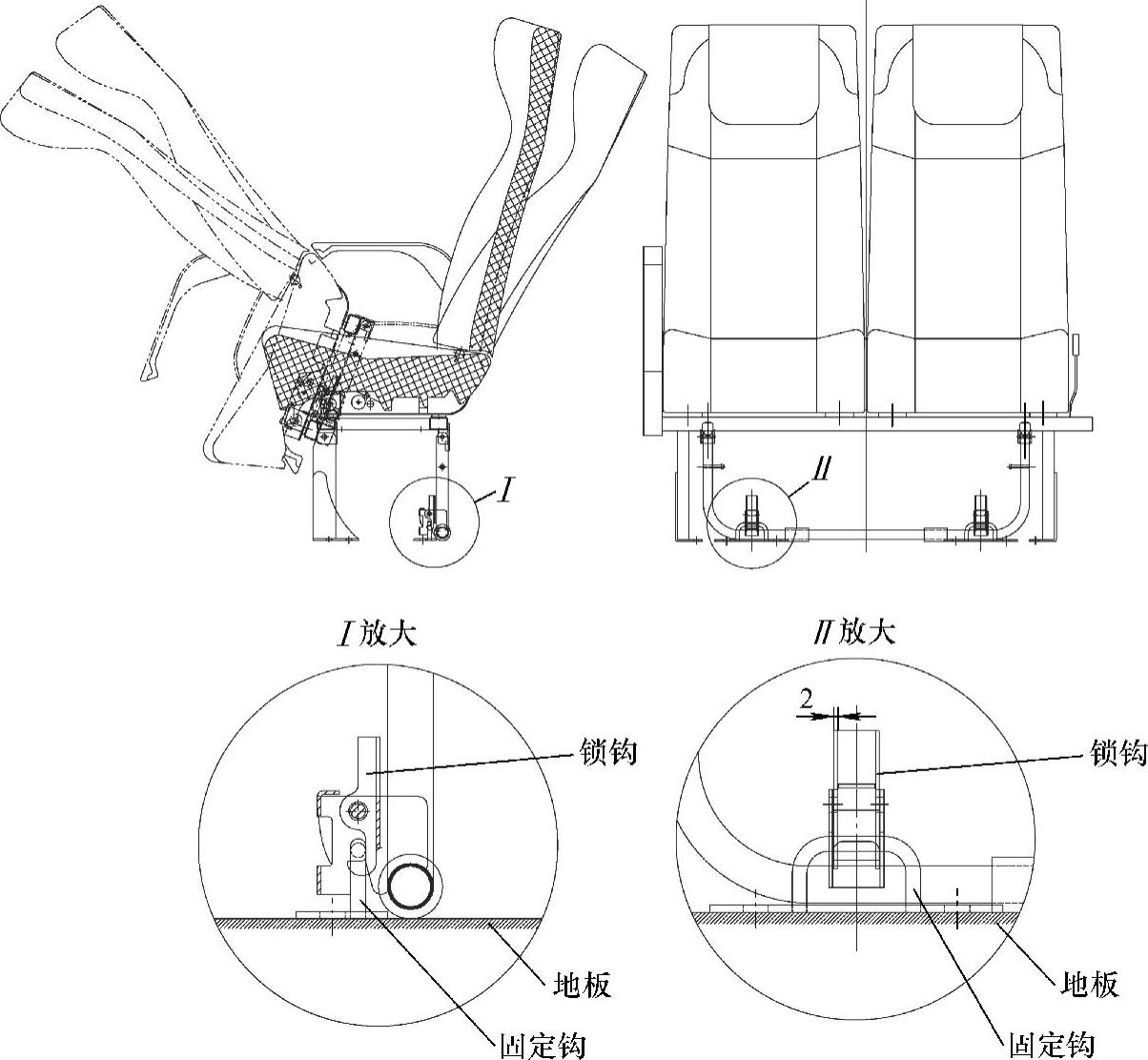 I

II

I 放大

锁钩

地板

固定钩

II 放大

2

锁钩

地板

固定钩