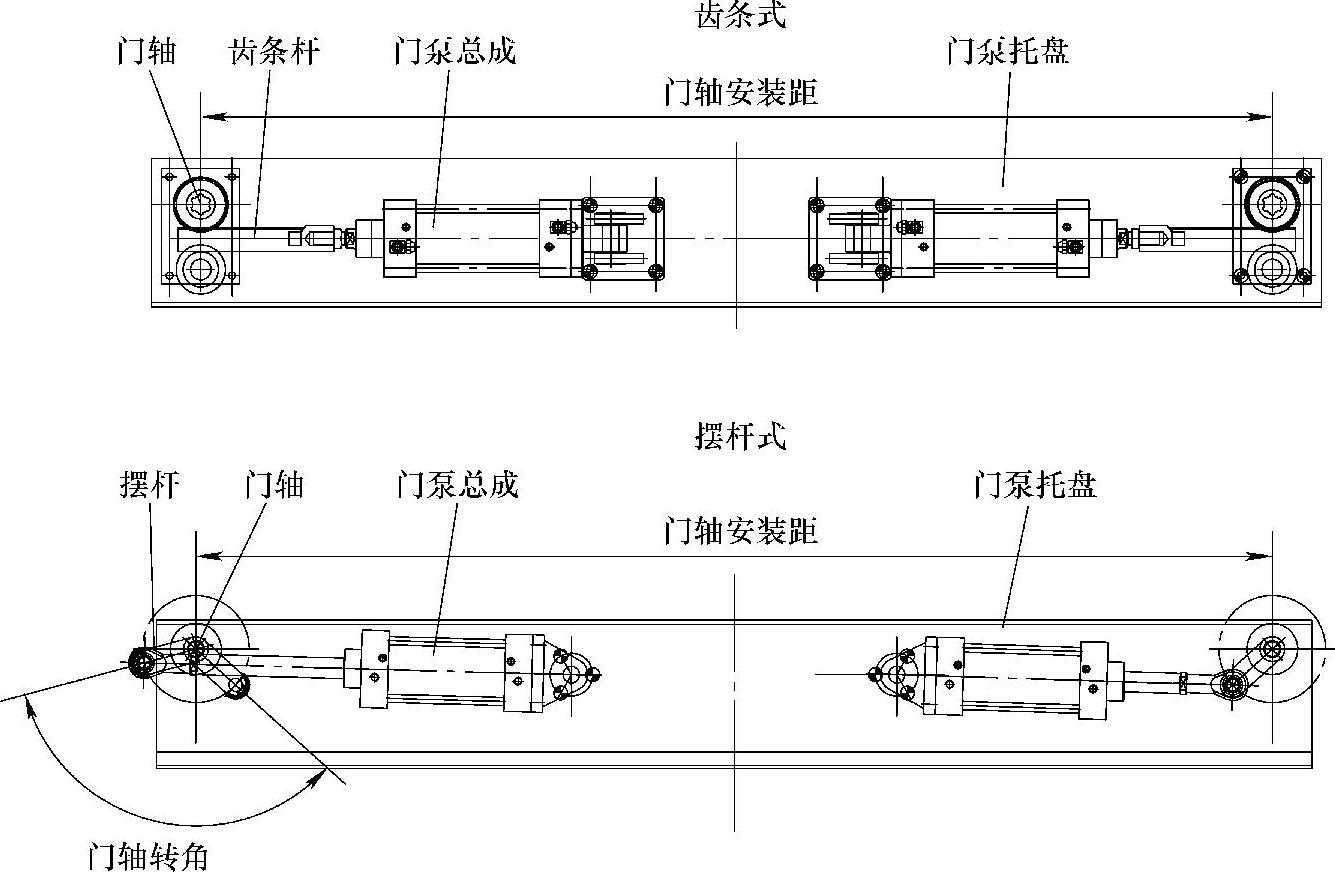 齿条式

门轴 齿条杆 门泵总成 门泵托盘

门轴安装距

摆杆式

摆杆 门轴 门泵总成 门泵托盘

门轴安装距

门轴转角