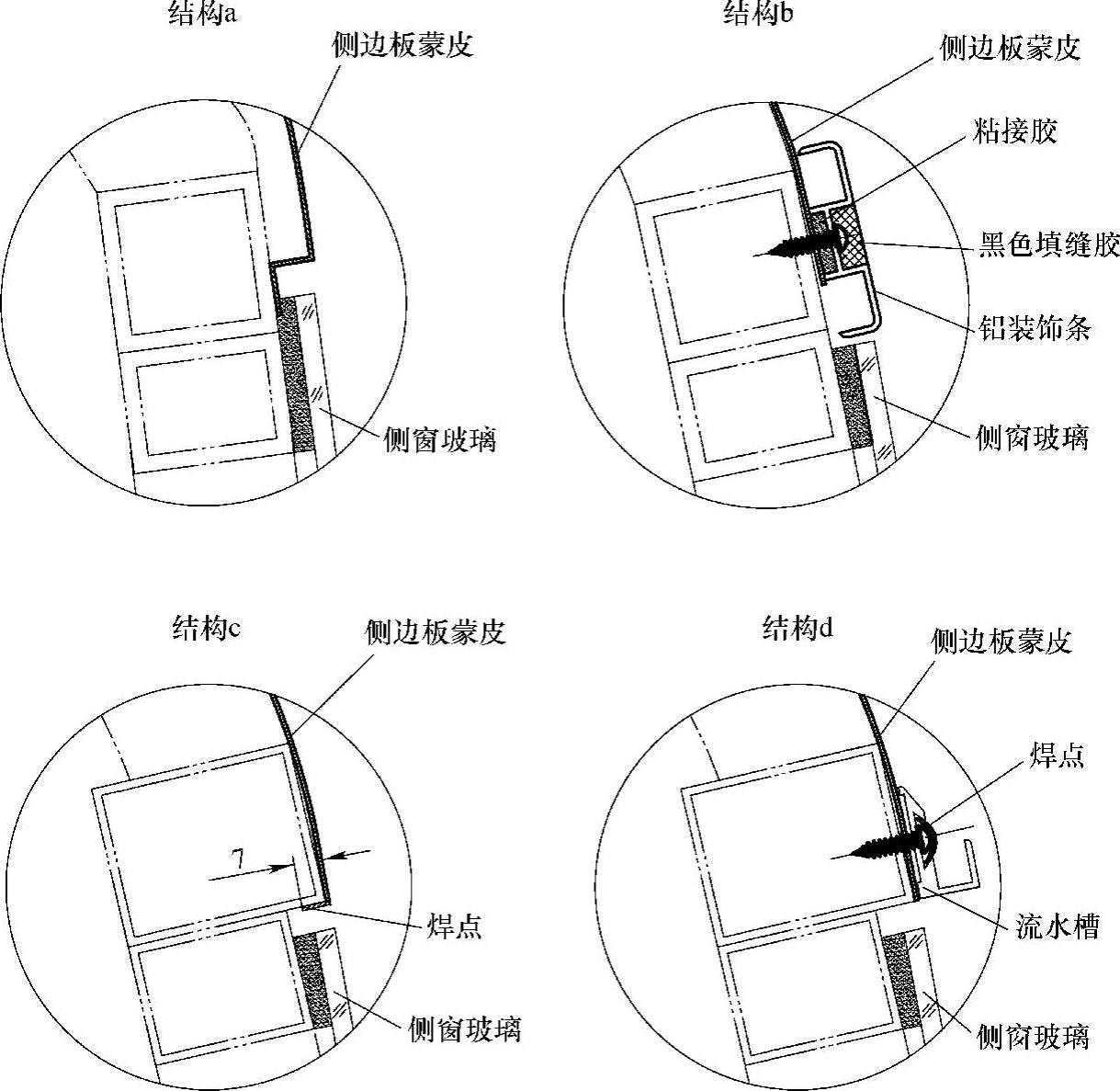 结构a

侧边板蒙皮

侧窗玻璃

结构b

侧边板蒙皮

粘接胶

黑色填缝胶

铝装饰条

侧窗玻璃

结构c

侧边板蒙皮

7

焊点

侧窗玻璃

结构d

侧边板蒙皮

焊点

流水槽

侧窗玻璃