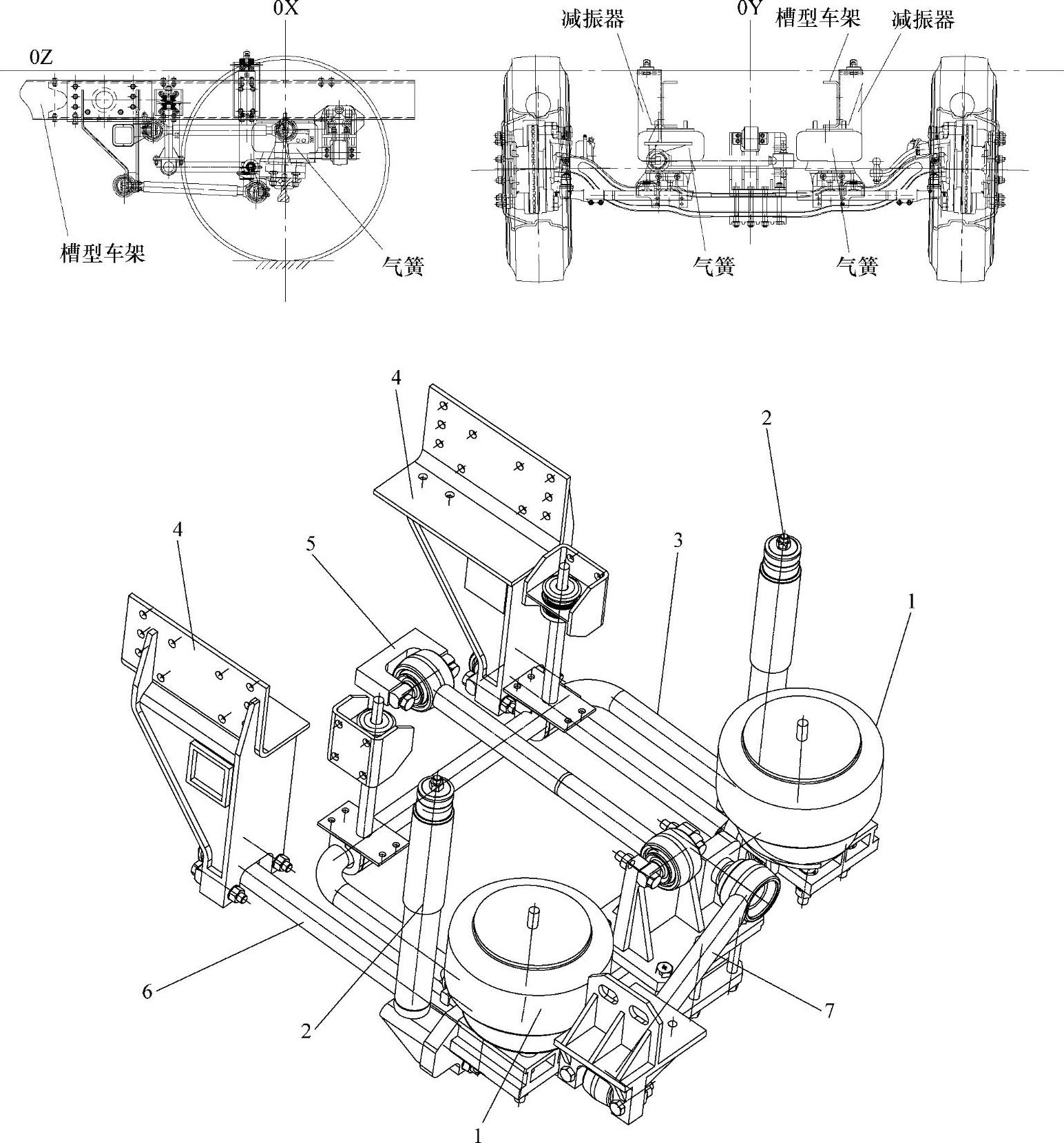 0X

0Z

槽型车架

气簧

减振器

0Y

槽型车架

减振器

气簧

气簧

4

2

4

5

3

1

6

2

7

1