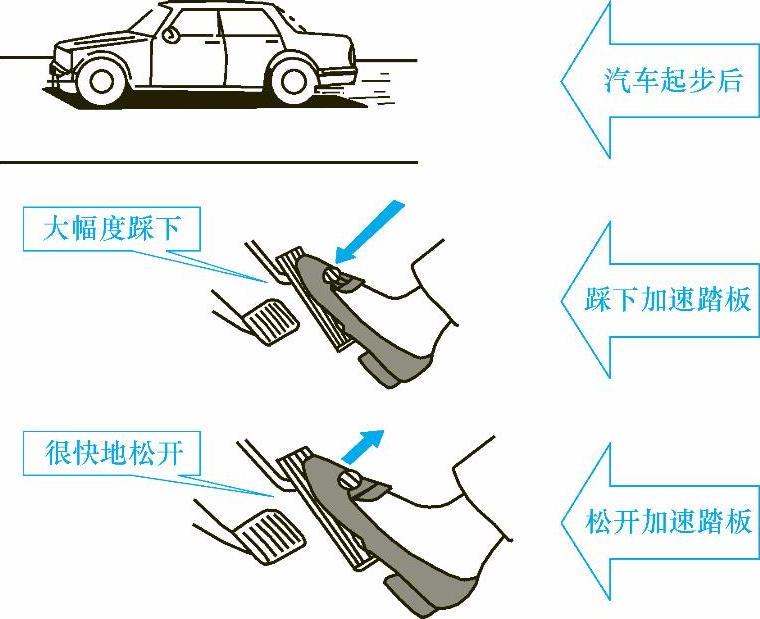 汽车起步后

大幅度踩下

踩下加速踏板

很快地松开

松开加速踏板